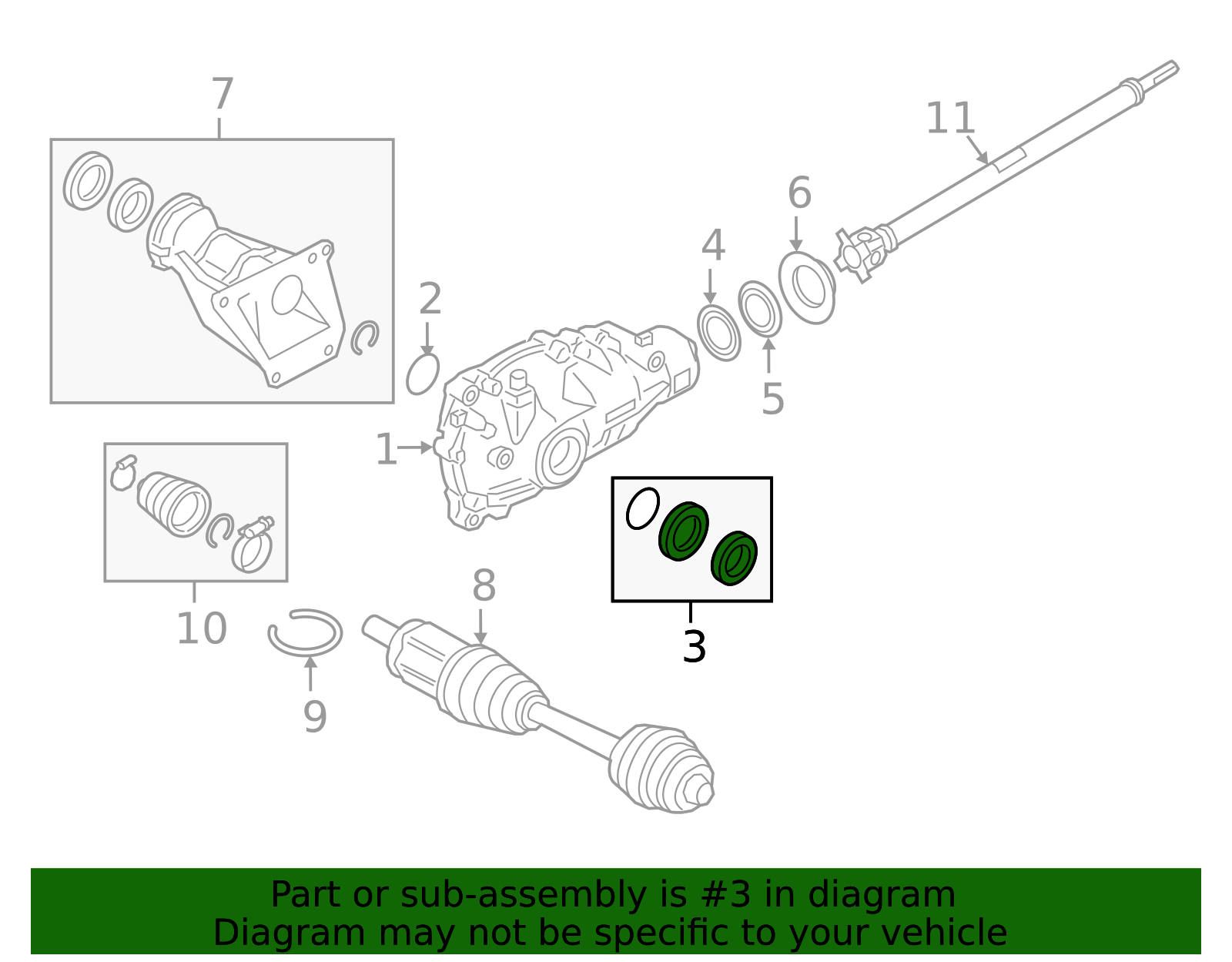 7
11
6
4
2
5
1
10
8
3
9

Part or sub-assembly is #3 in diagram
Diagram may not be specific to your vehicle