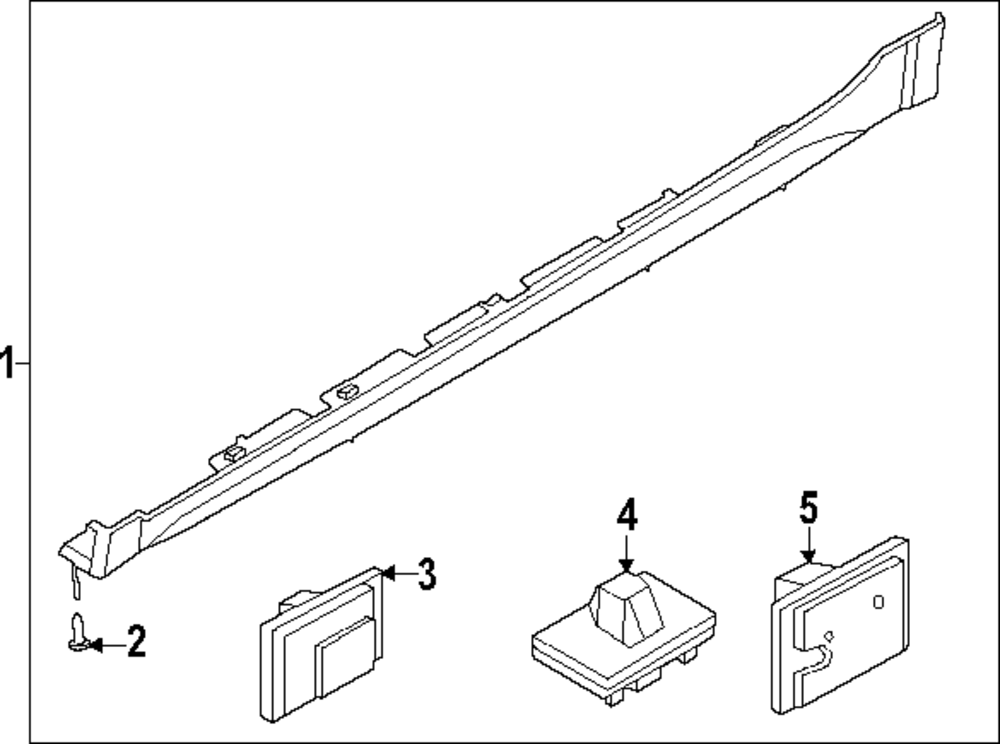 1
2
3
4
5