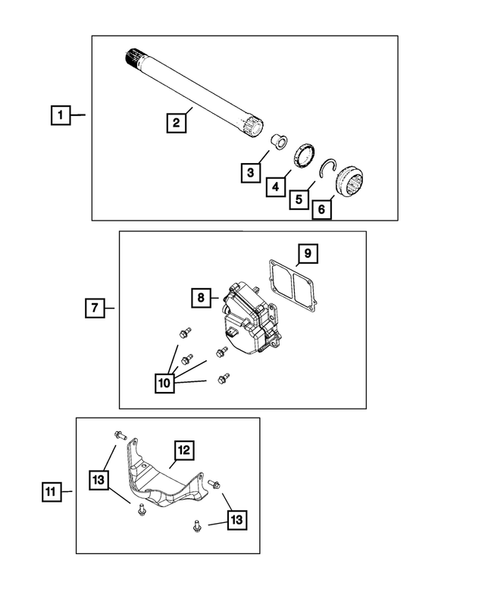 1
2
3
4
5
6
7
8
9
10
11
12
13
13