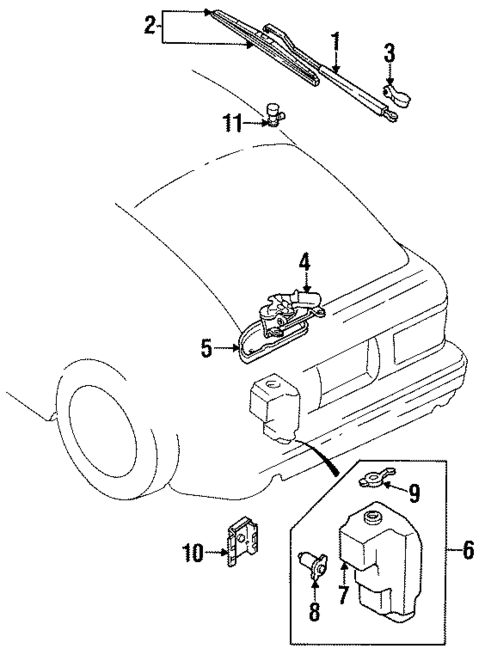 2
1
3
11
4
5
9
6
10
7
8