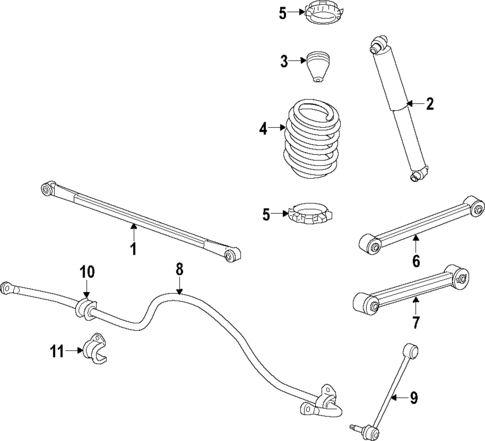 5
3
2
4
5
1
6
10
8
7
11
9