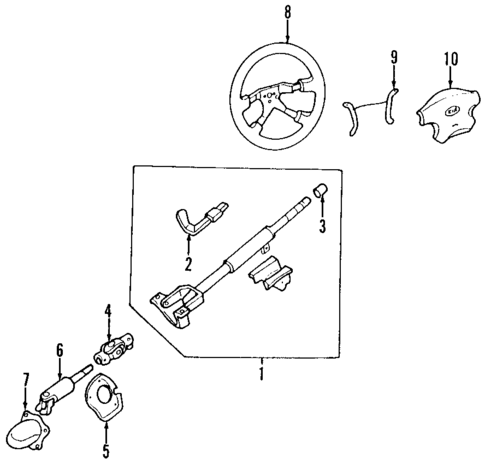 8
9
10
3
2
4
6
1
7
5