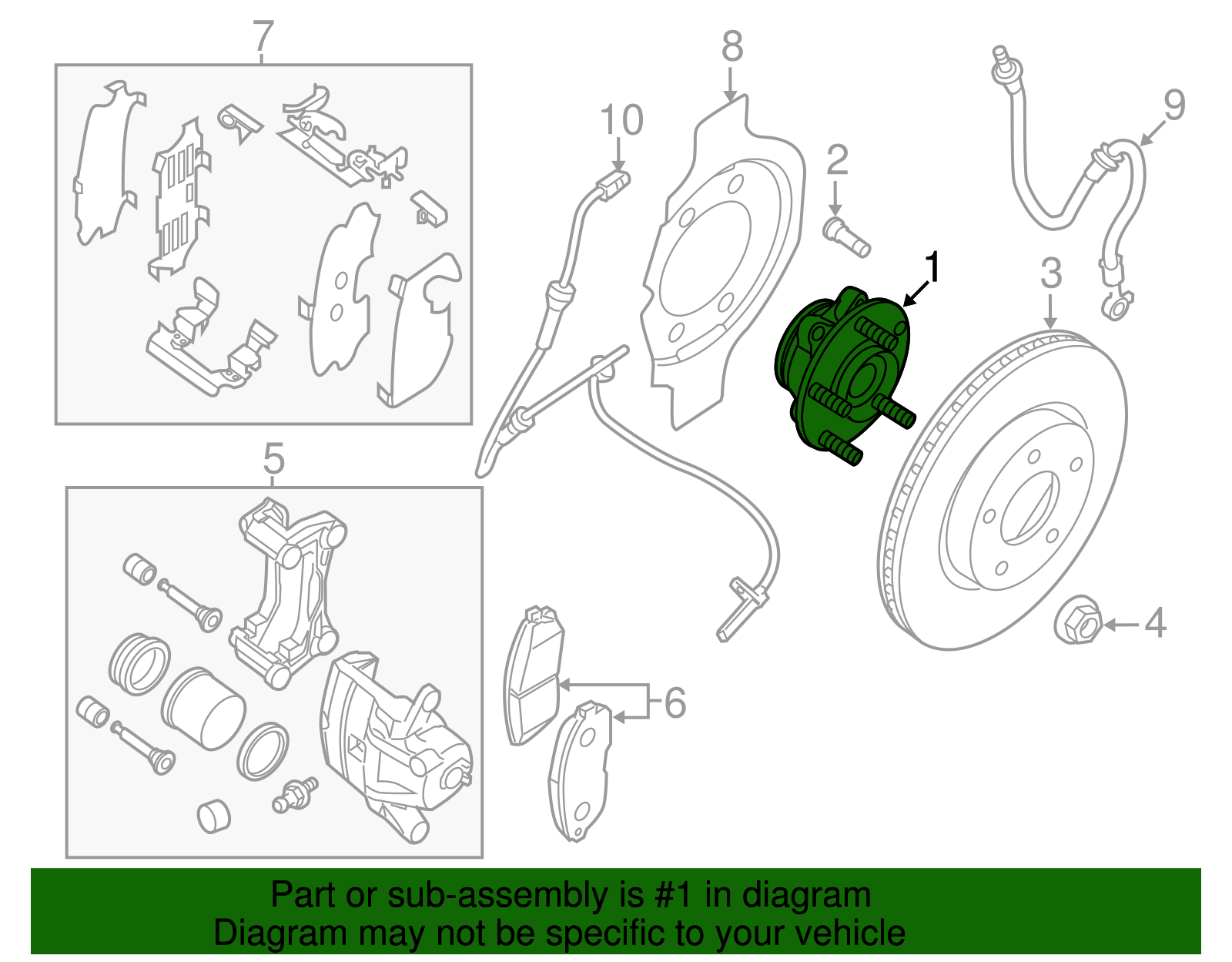 7
8
10
2
9
1
3
5
4
6

Part or sub-assembly is #1 in diagram
Diagram may not be specific to your vehicle