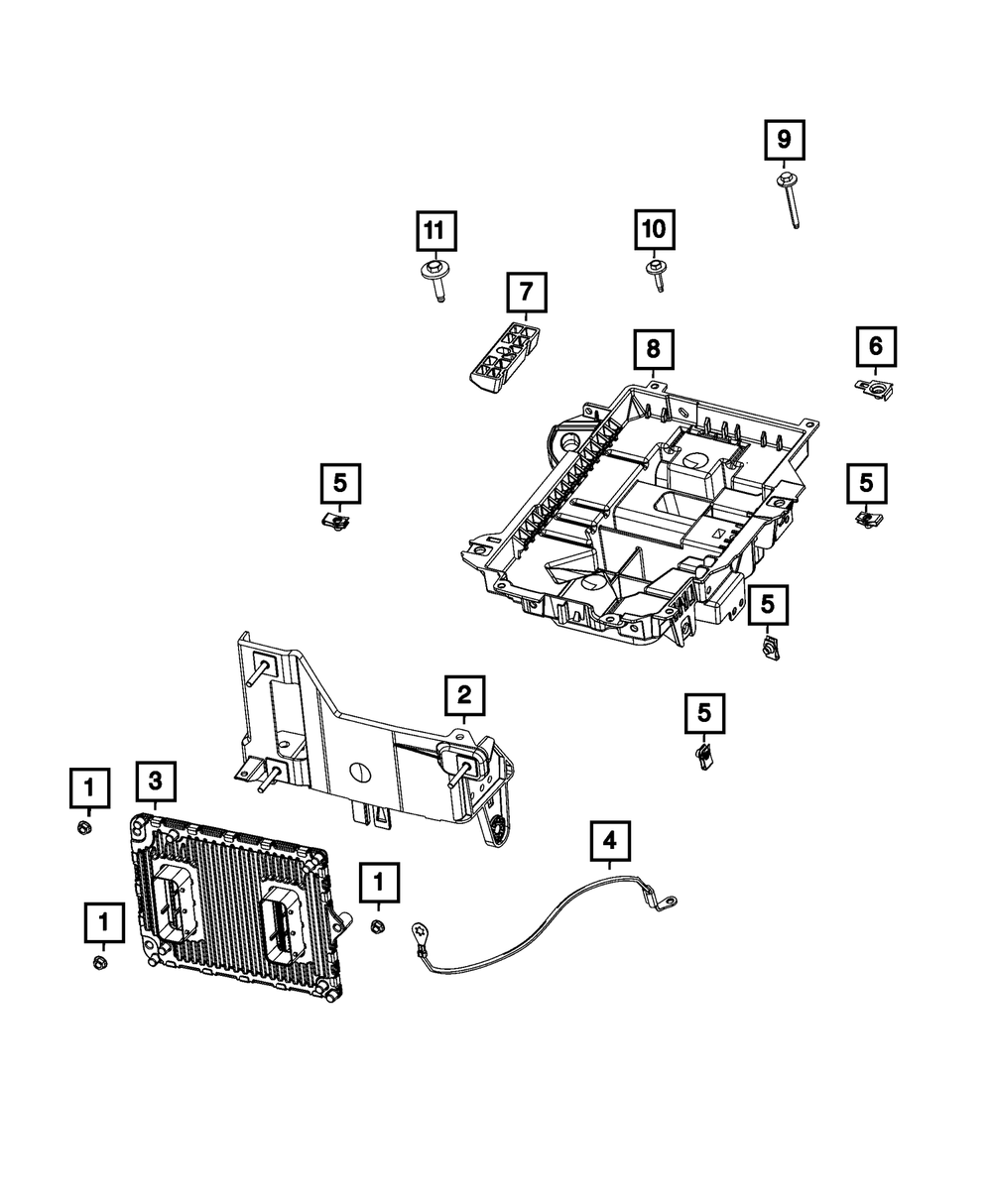 9

11

10

7

8

6

5

5

5

2

5

1

3

4

1

1