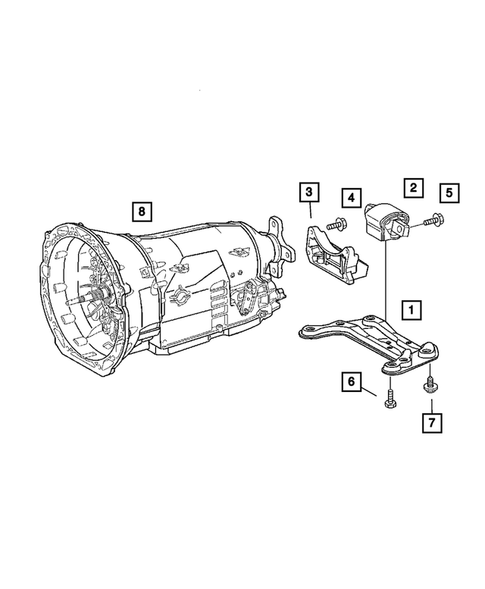 8
3
4
2
5
1
6
7