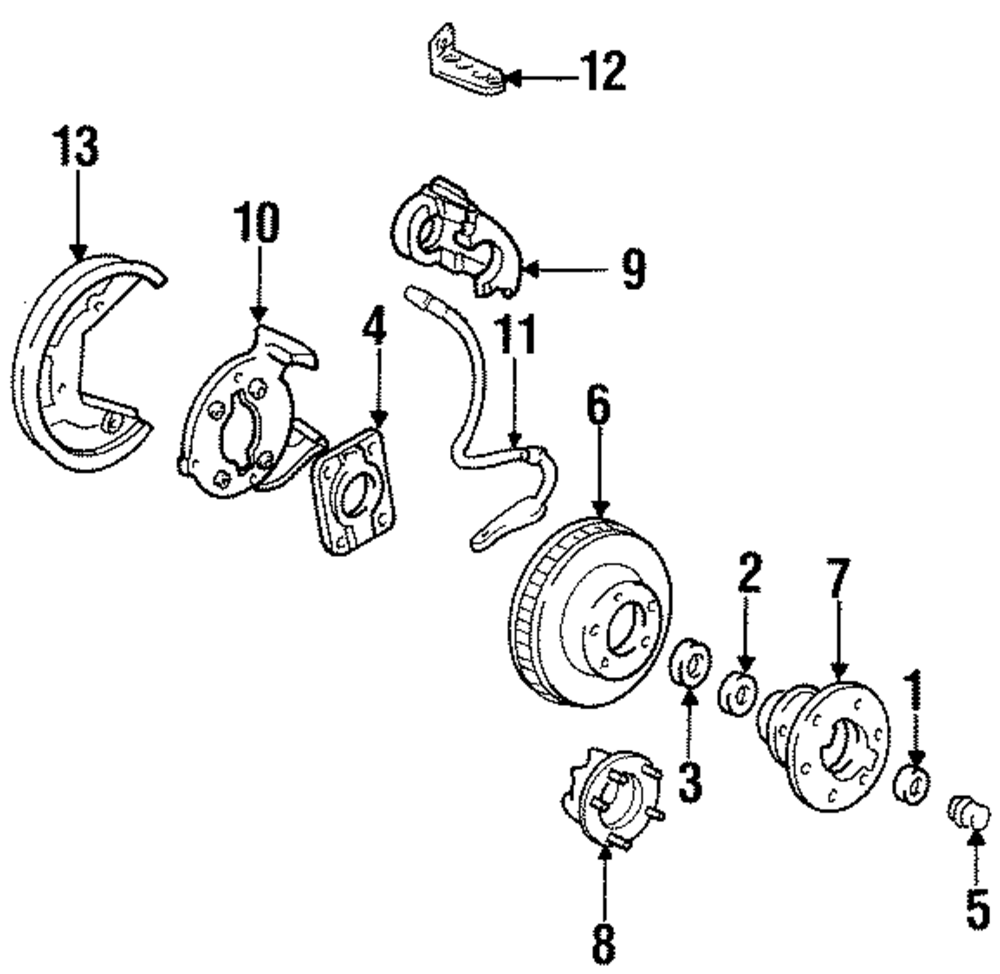 12
13
10
9
4
11
6
2
7
1
3
8
5