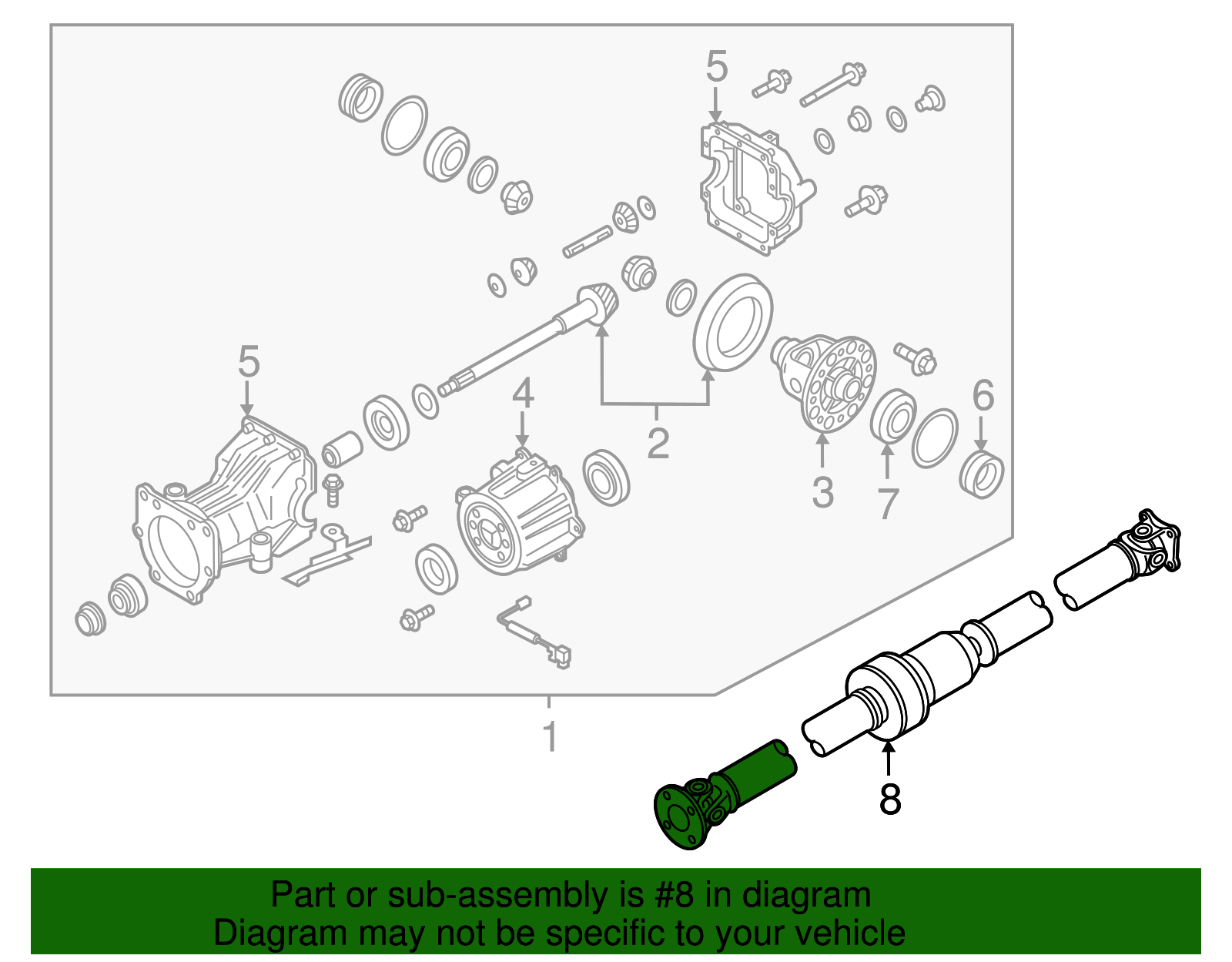 5
5
4
2
6
3
7
1
8

Part or sub-assembly is #8 in diagram
Diagram may not be specific to your vehicle