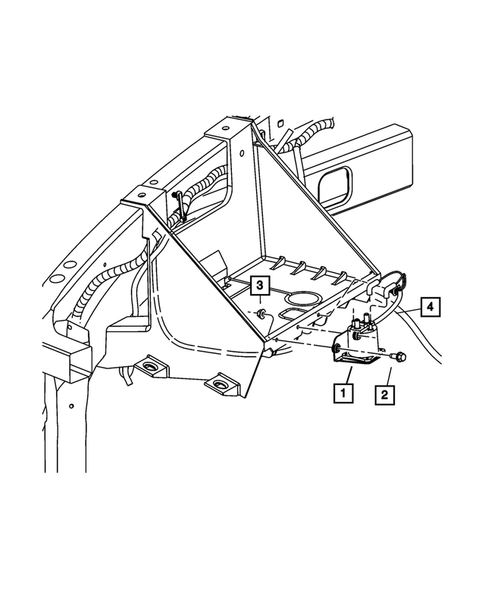 3
4
1
2