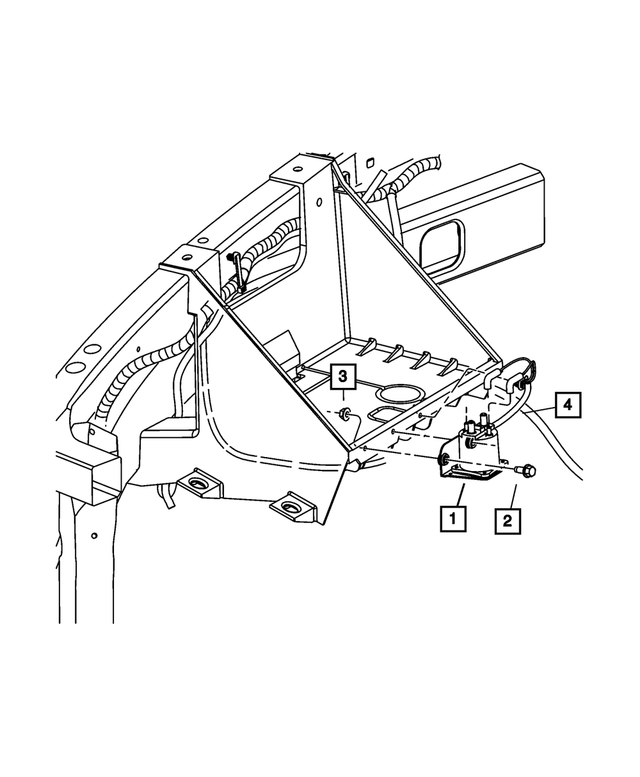 3
4
1
2