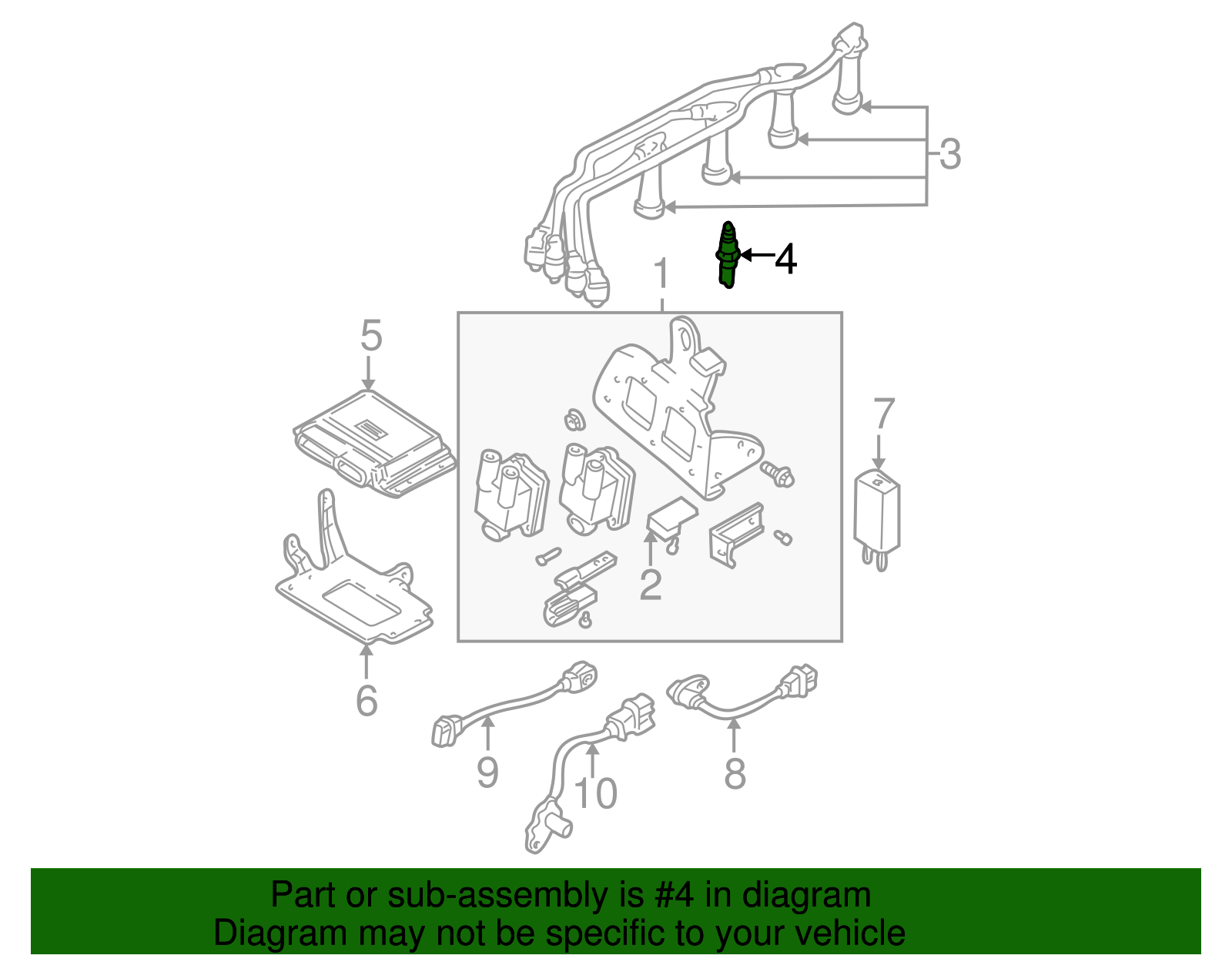 3
4
1
5
7
2
6
9
10
8

Part or sub-assembly is #4 in diagram
Diagram may not be specific to your vehicle