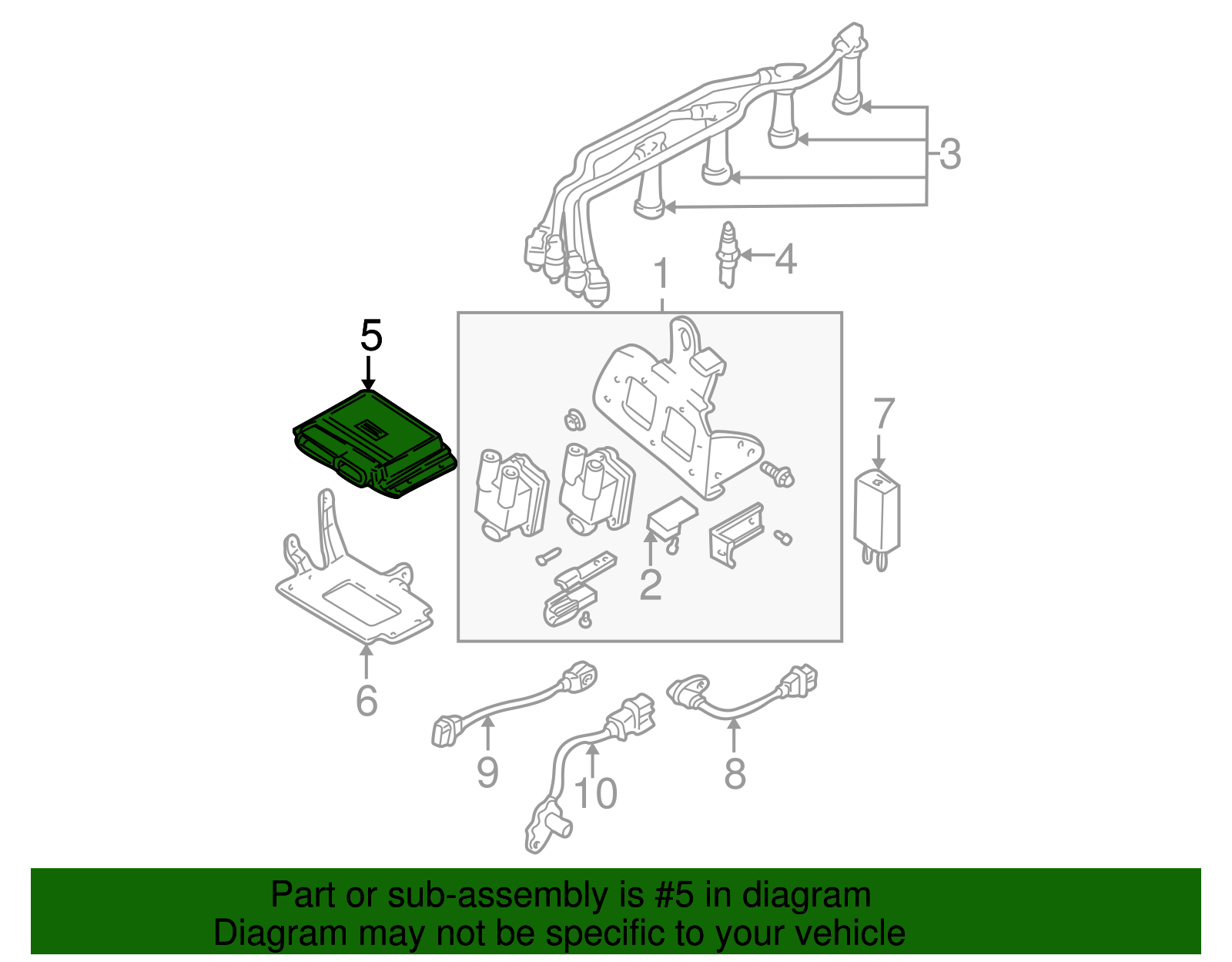 3
4
1
5
7
2
6
9
10
8

Part or sub-assembly is #5 in diagram
Diagram may not be specific to your vehicle