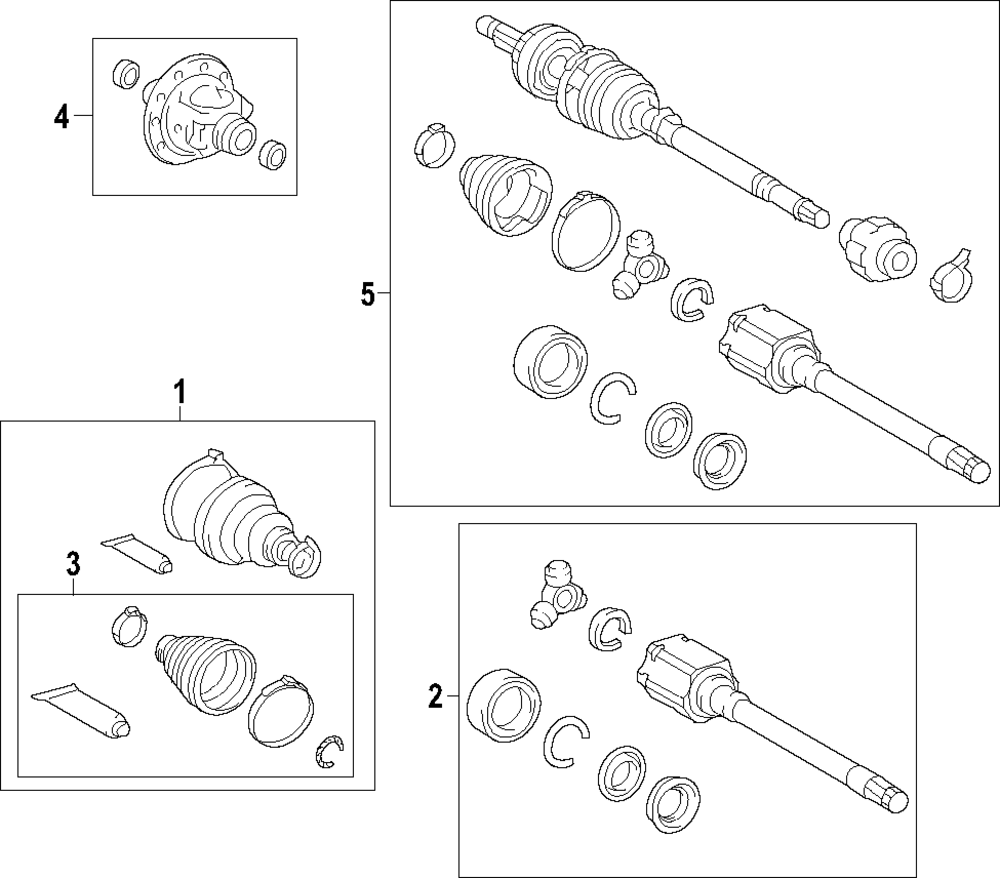 4
5
1
3
2