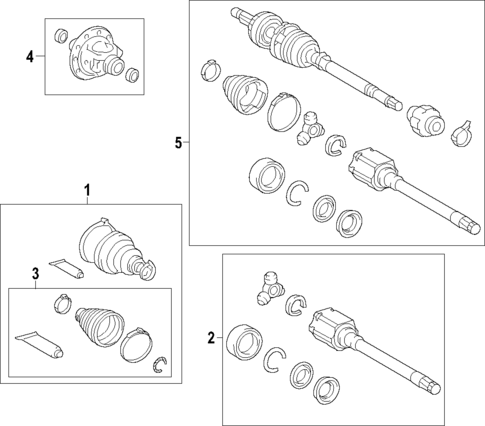 4

5

1

3

2