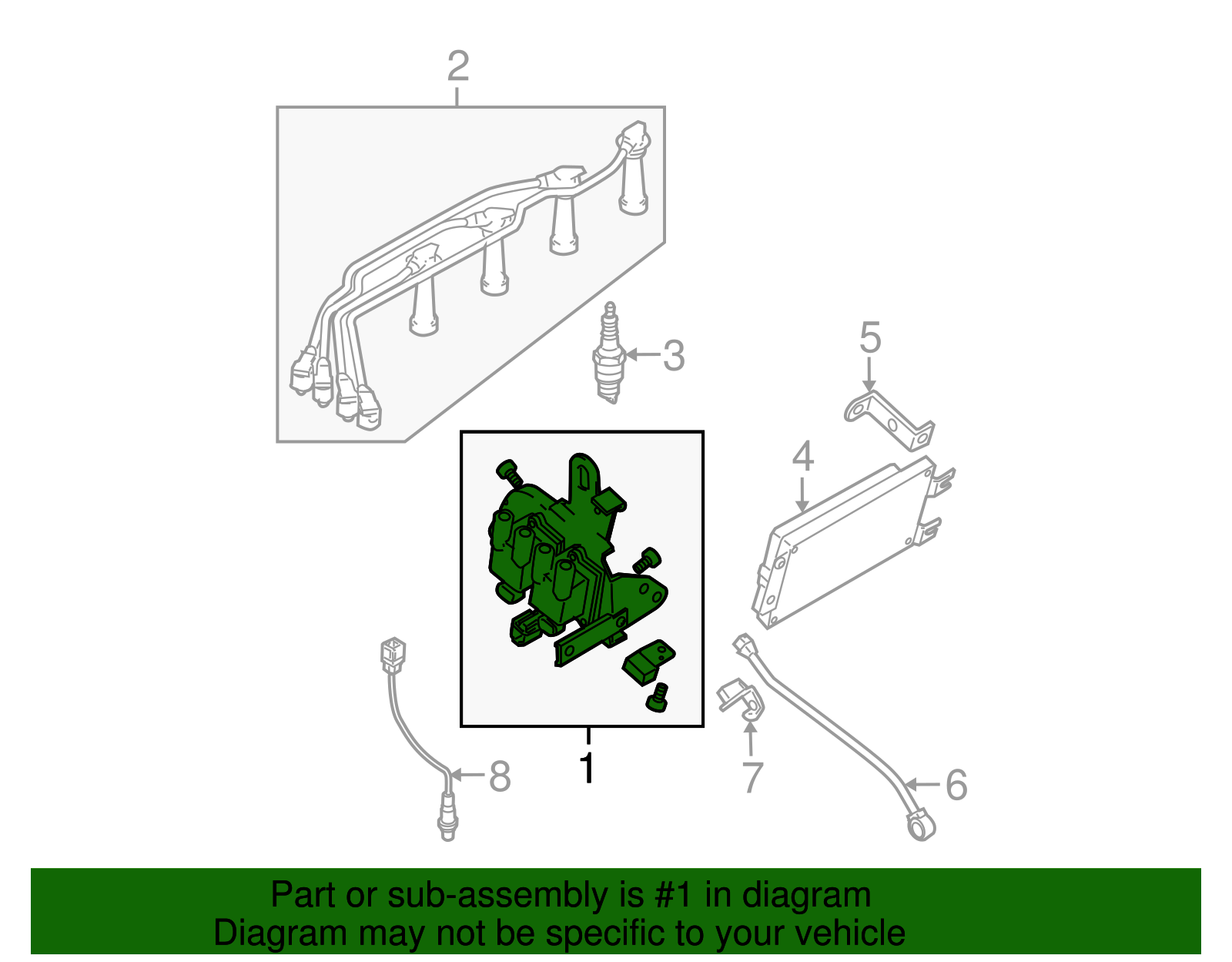 2
3
5
4
1
8
7
6
Part or sub-assembly is #1 in diagram
Diagram may not be specific to your vehicle