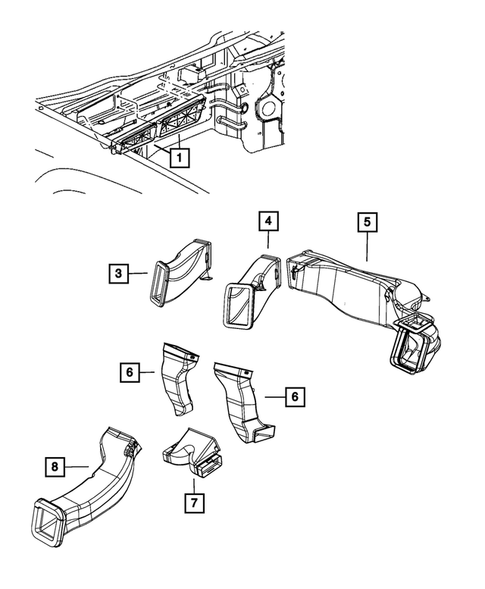 1
4
5
3
6
6
8
7