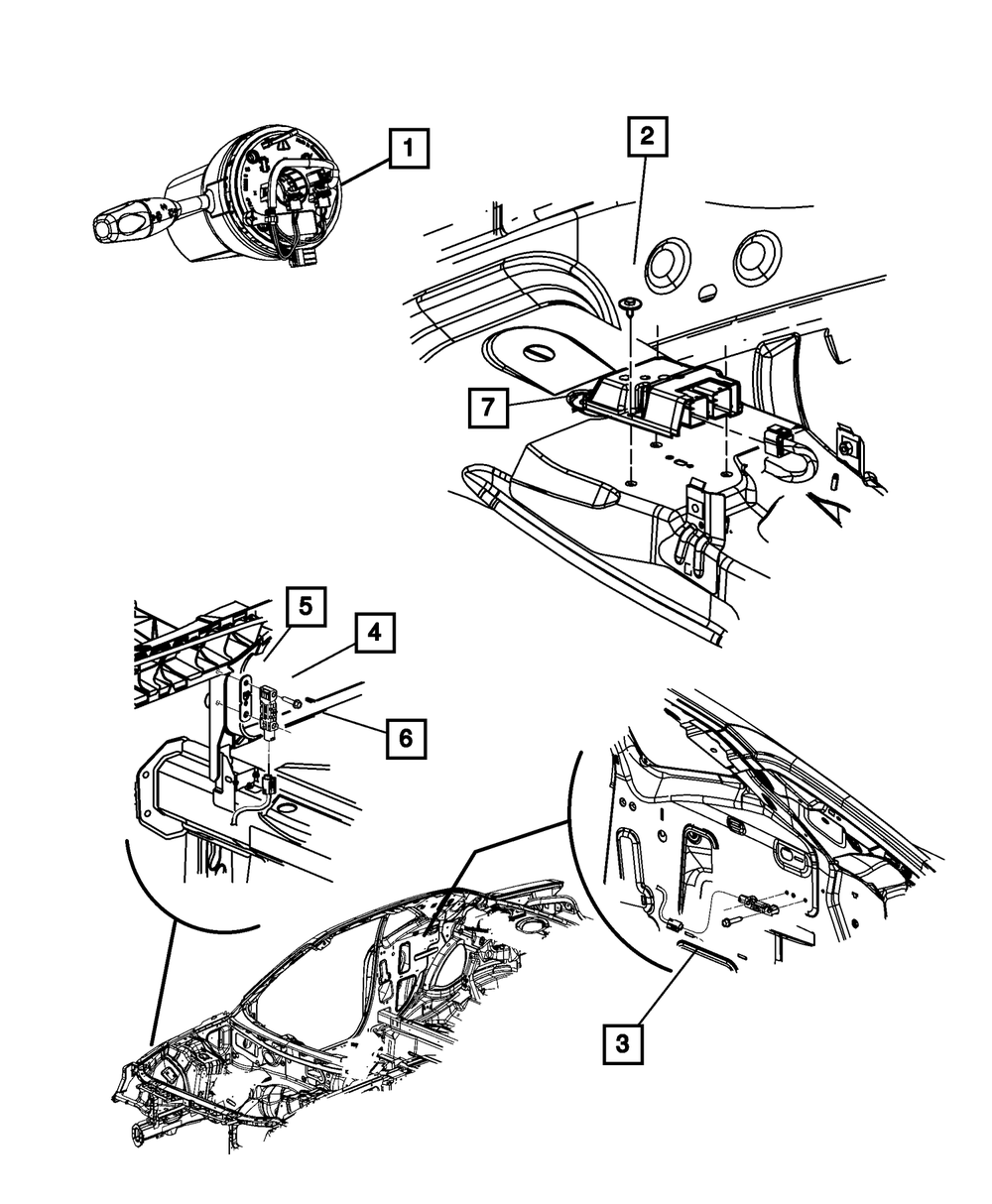 1
2
7
5
4
6
3