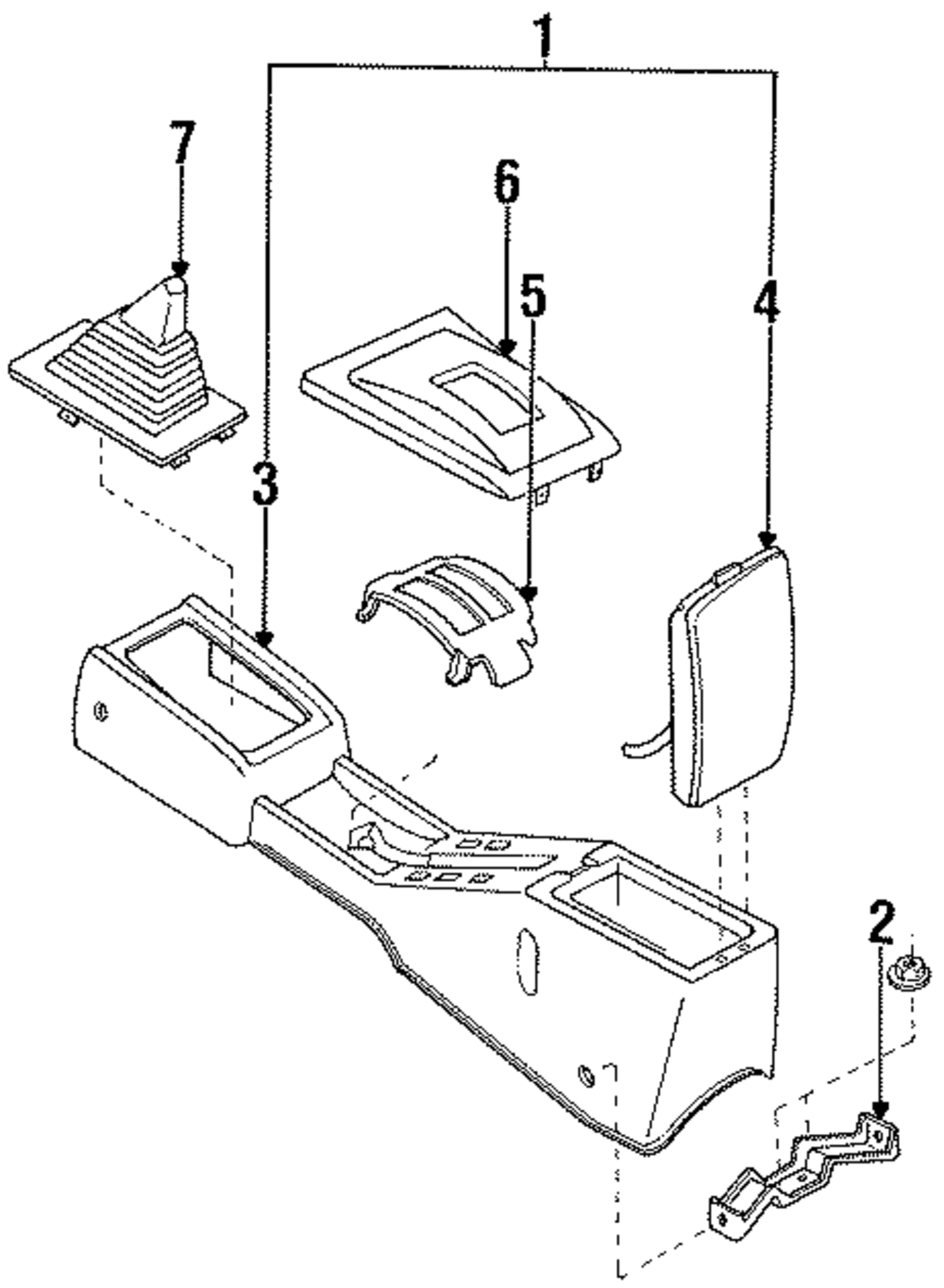 1
7
6
5
4
3
2