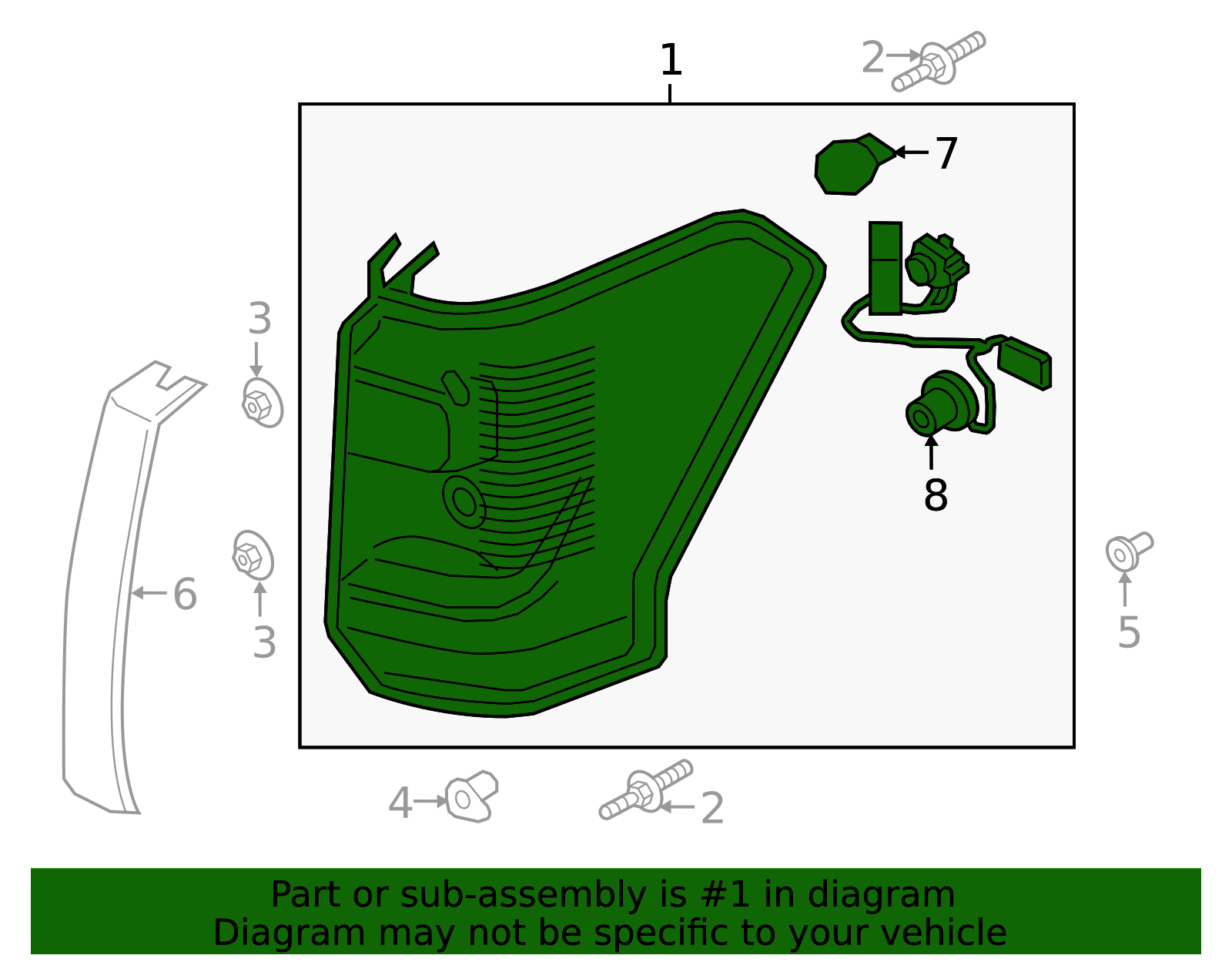 1
2
7
3
8
6
3
5
4
2

Part or sub-assembly is #1 in diagram
Diagram may not be specific to your vehicle