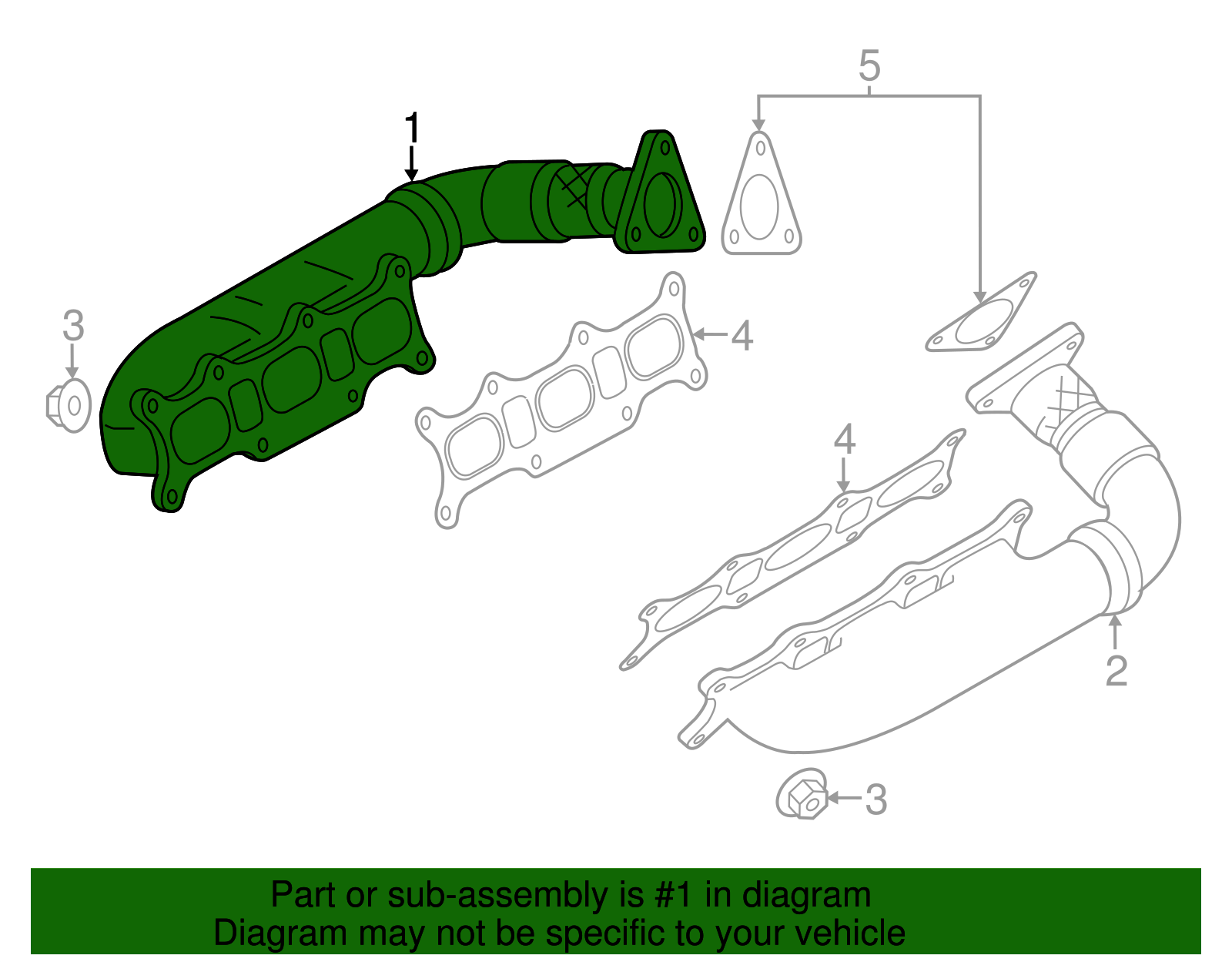 5
1
3
4
4
2
3

Part or sub-assembly is #1 in diagram
Diagram may not be specific to your vehicle