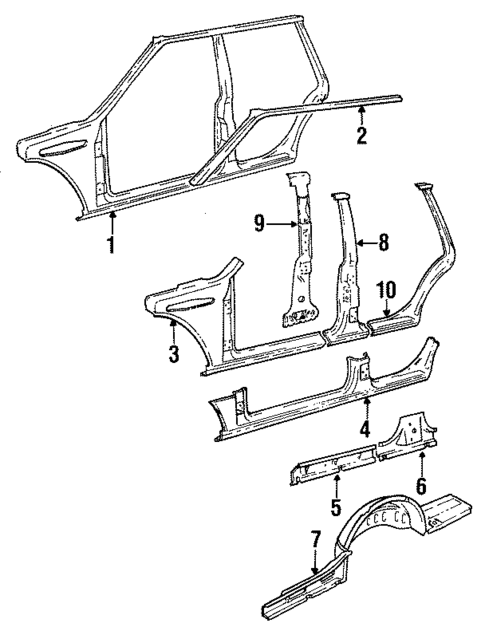 2
1
9
8
10
3
4
6
5
7