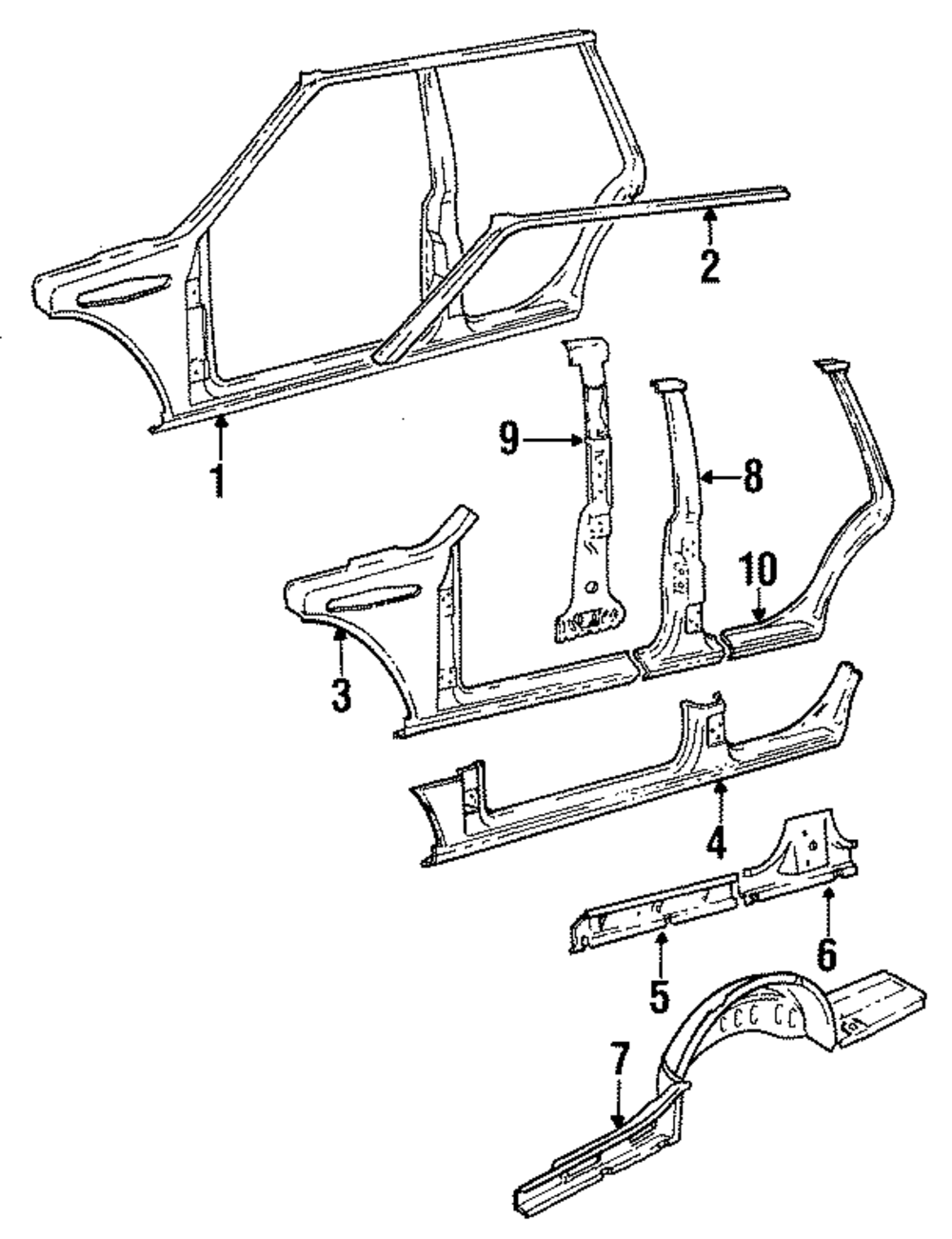 2
1
9
8
10
3
4
6
5
7