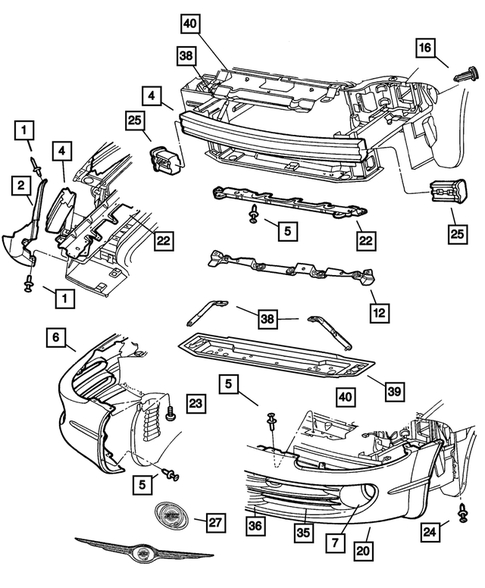 40
38
16
4
25
1
4
2
22
5
22
25
1
12
38
6
39
5
40
23
5
27
36
35
7
20
24