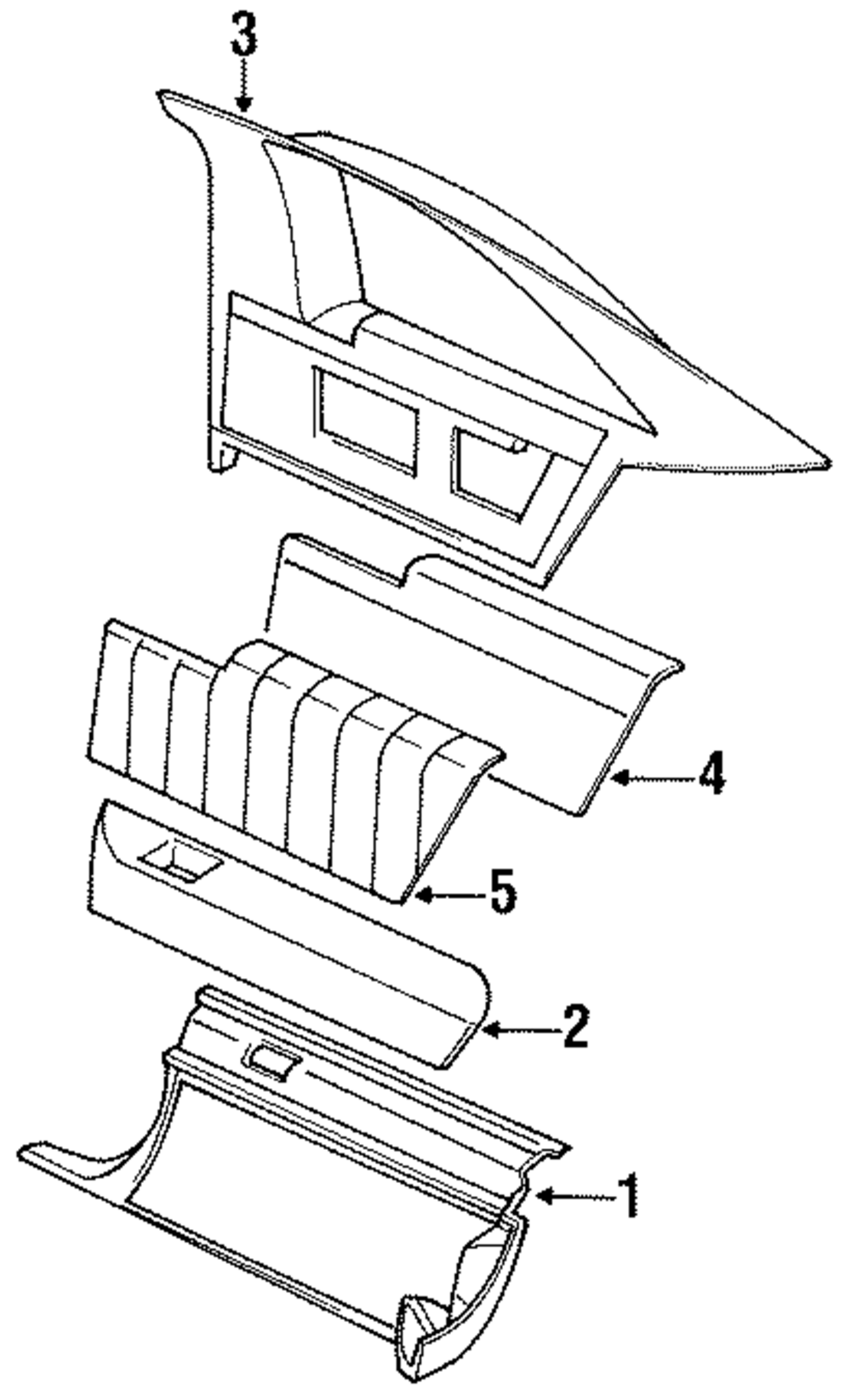 3
4
5
2
1