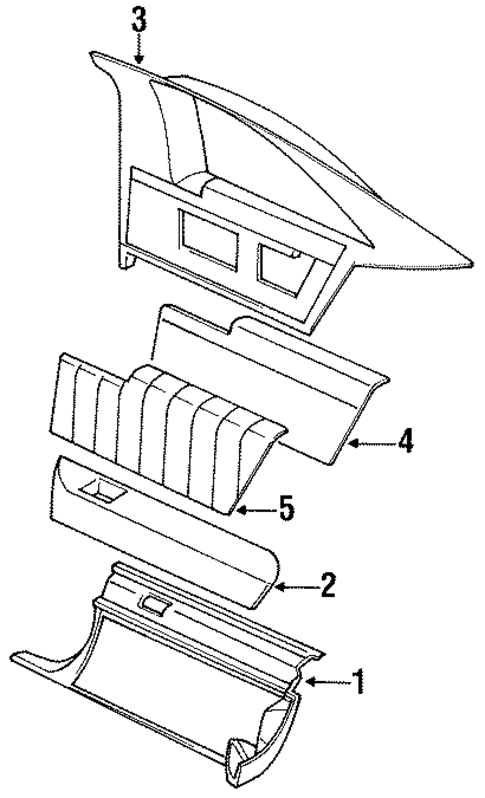 3
4
5
2
1