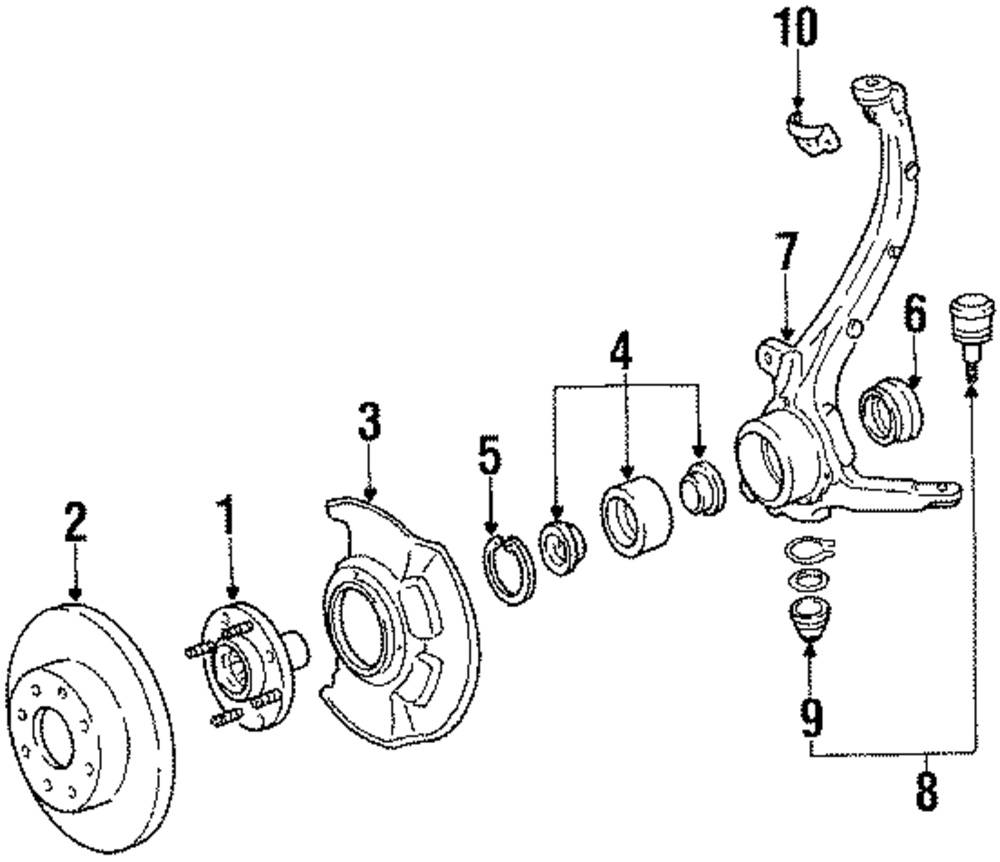 10
7
6
4
3
5
2
1
9
8