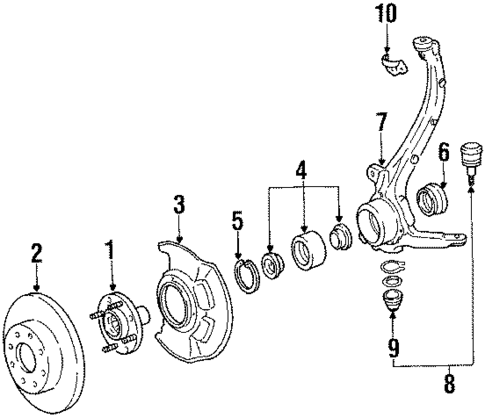 10
7
6
4
3
5
2
1
9
8