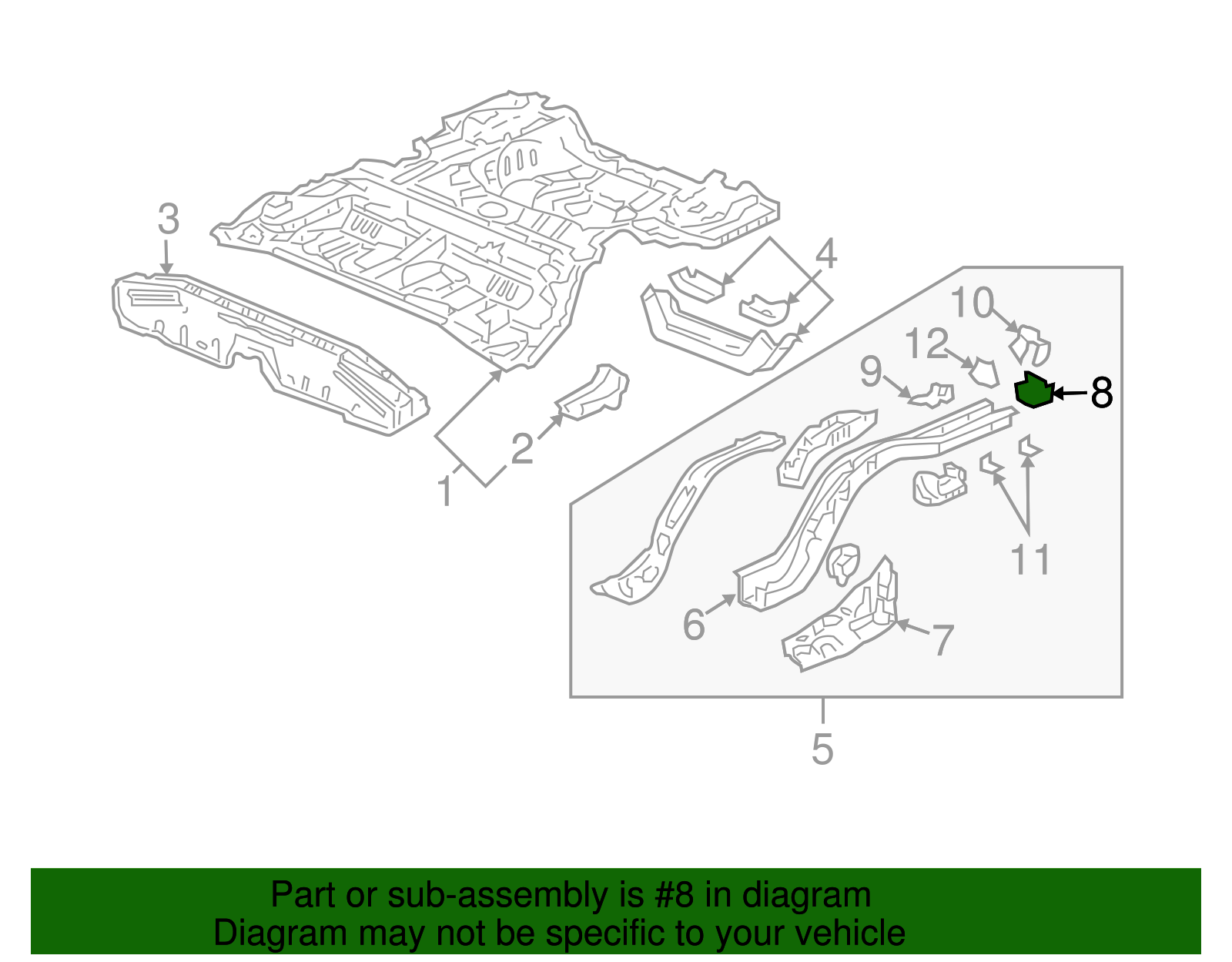 3

4

10

12

9

8

2

1

11

6

7

5

Part or sub-assembly is #8 in diagram
Diagram may not be specific to your vehicle