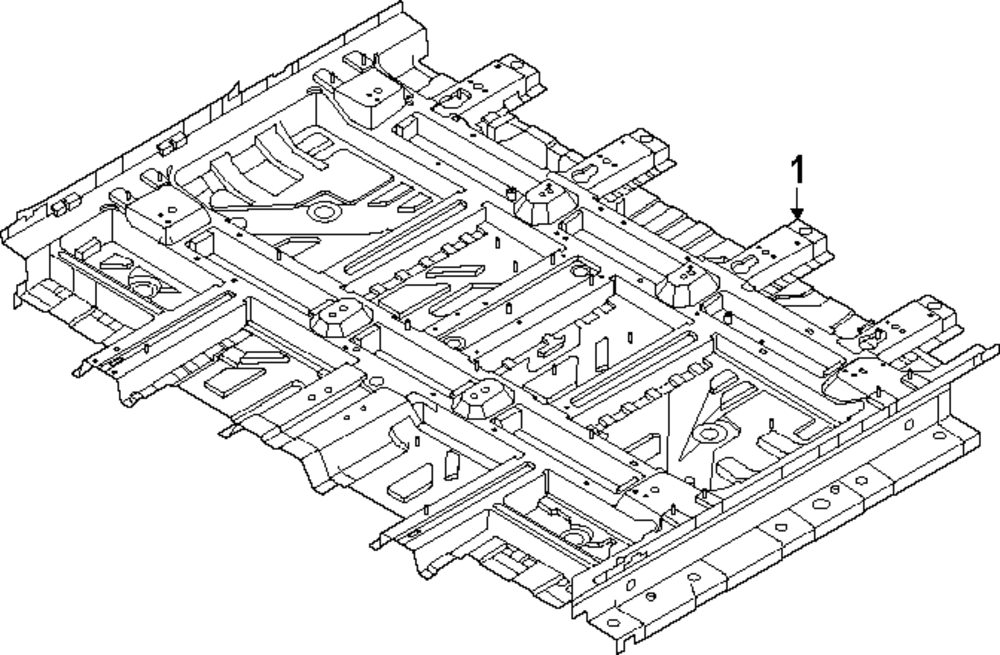 1