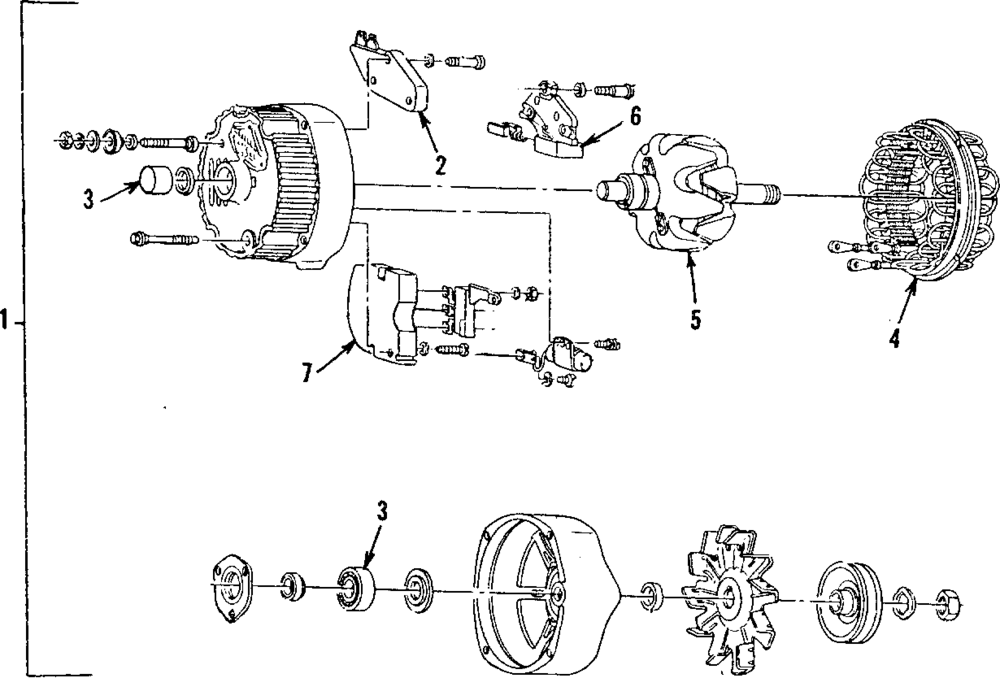 1
2
6
3
5
4
7
3