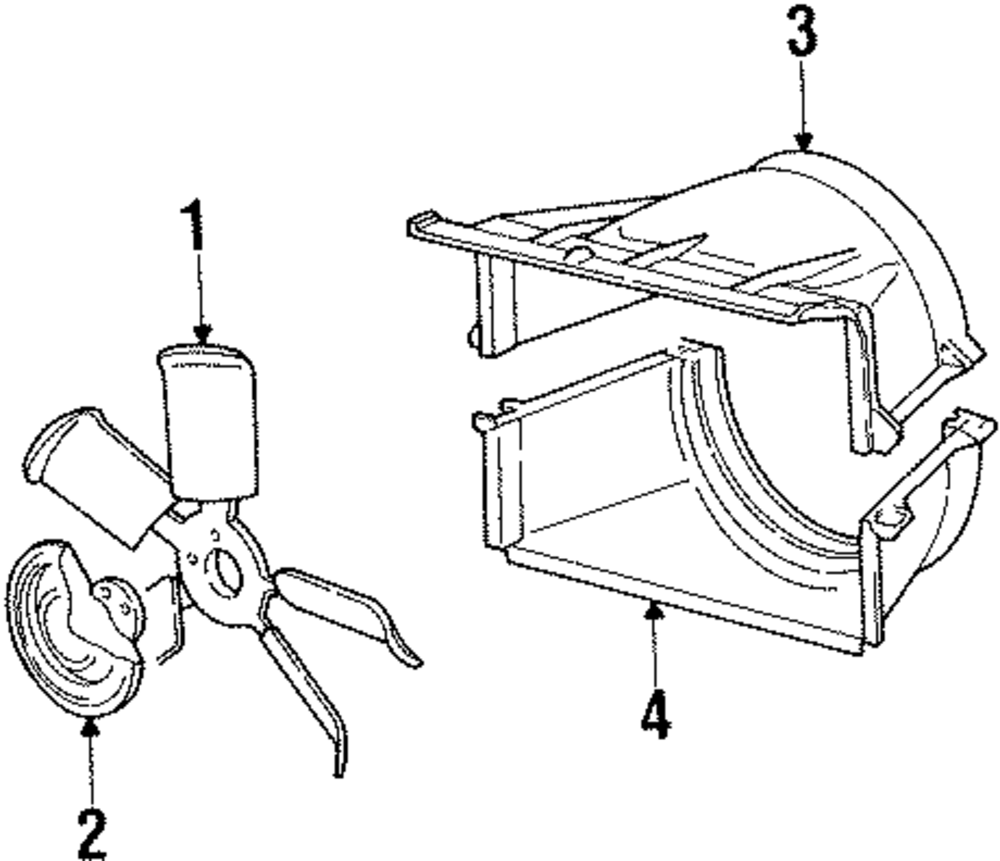 3

1

4

2