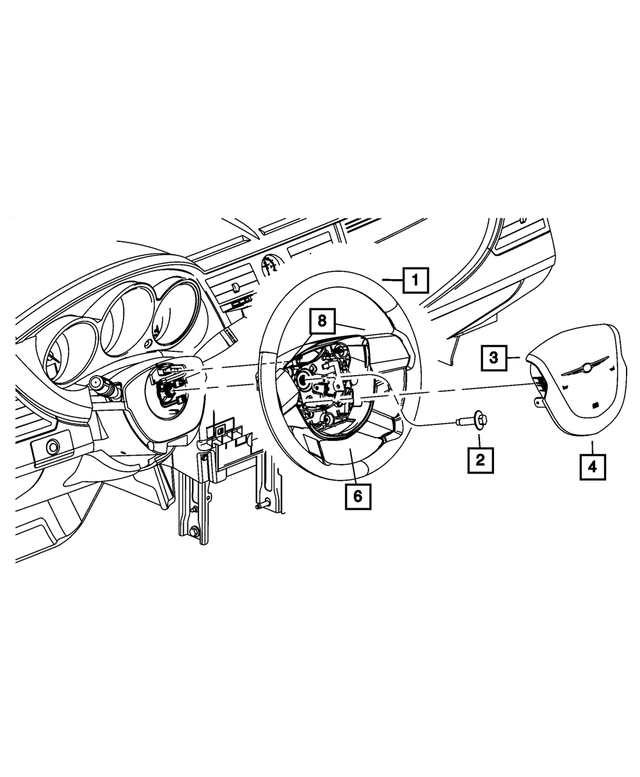 1
8
3
2
4
6