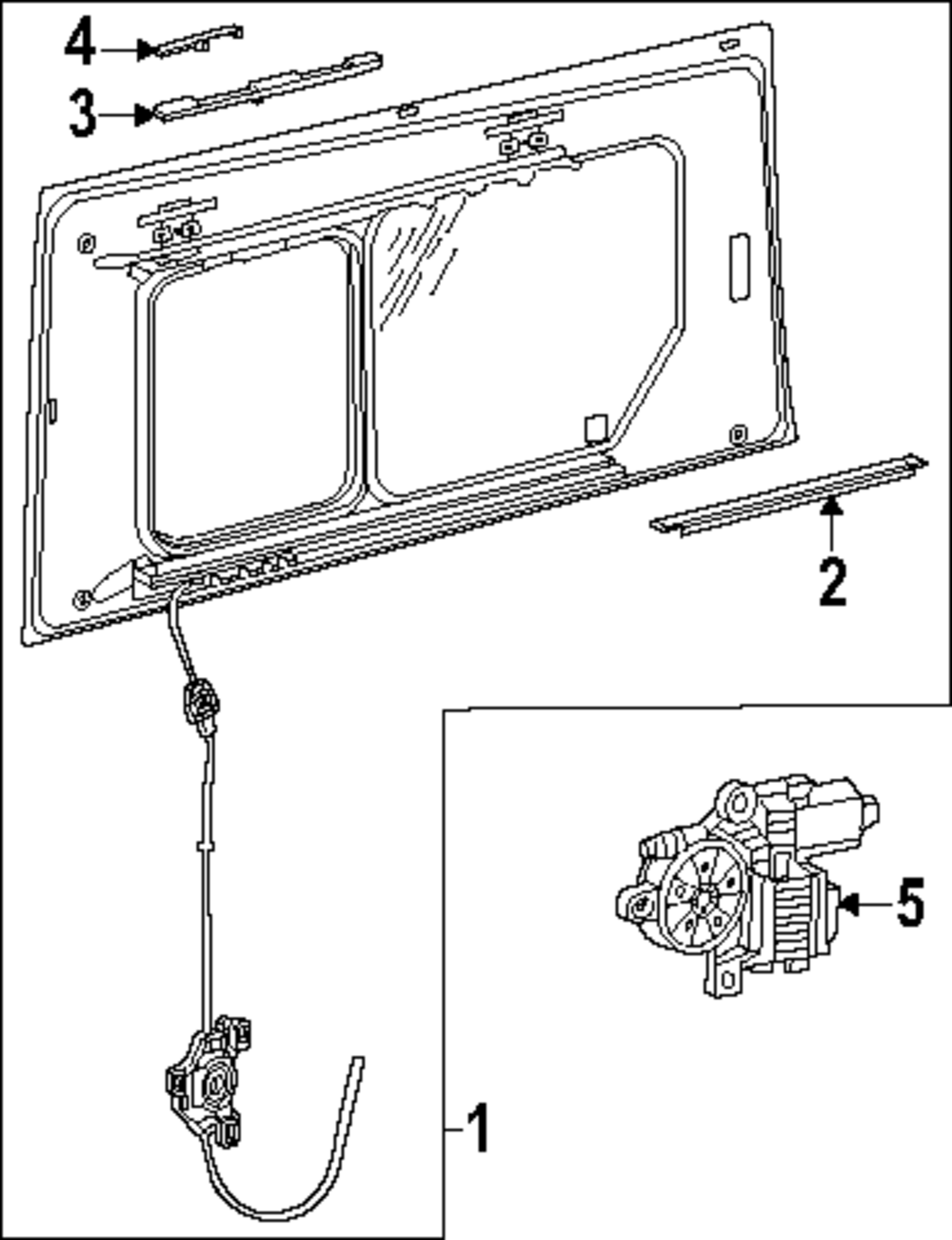 4
3
2
5
1