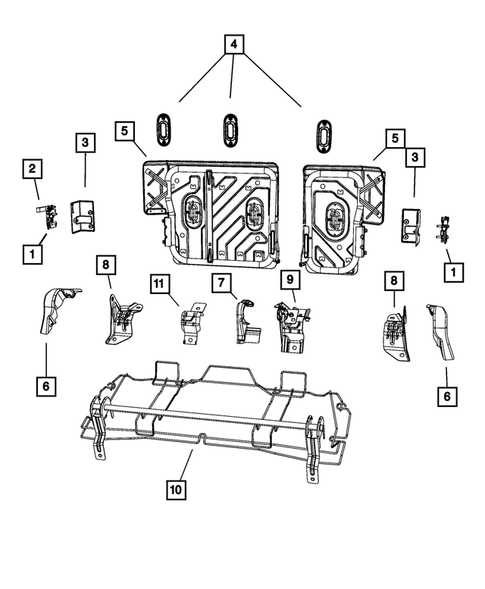 4
5
5
3
3
2
1
1
8
11
7
9
8
6
6
10