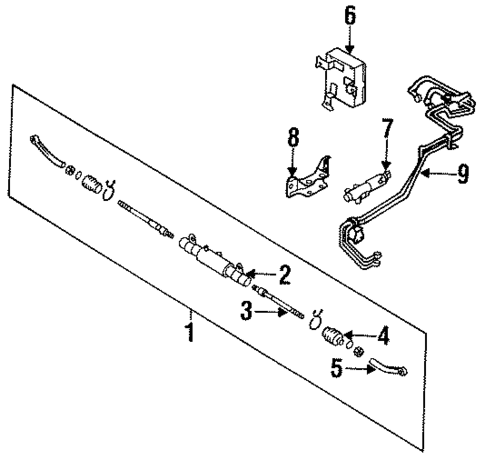 6
8
7
9
2
3
1
4
5