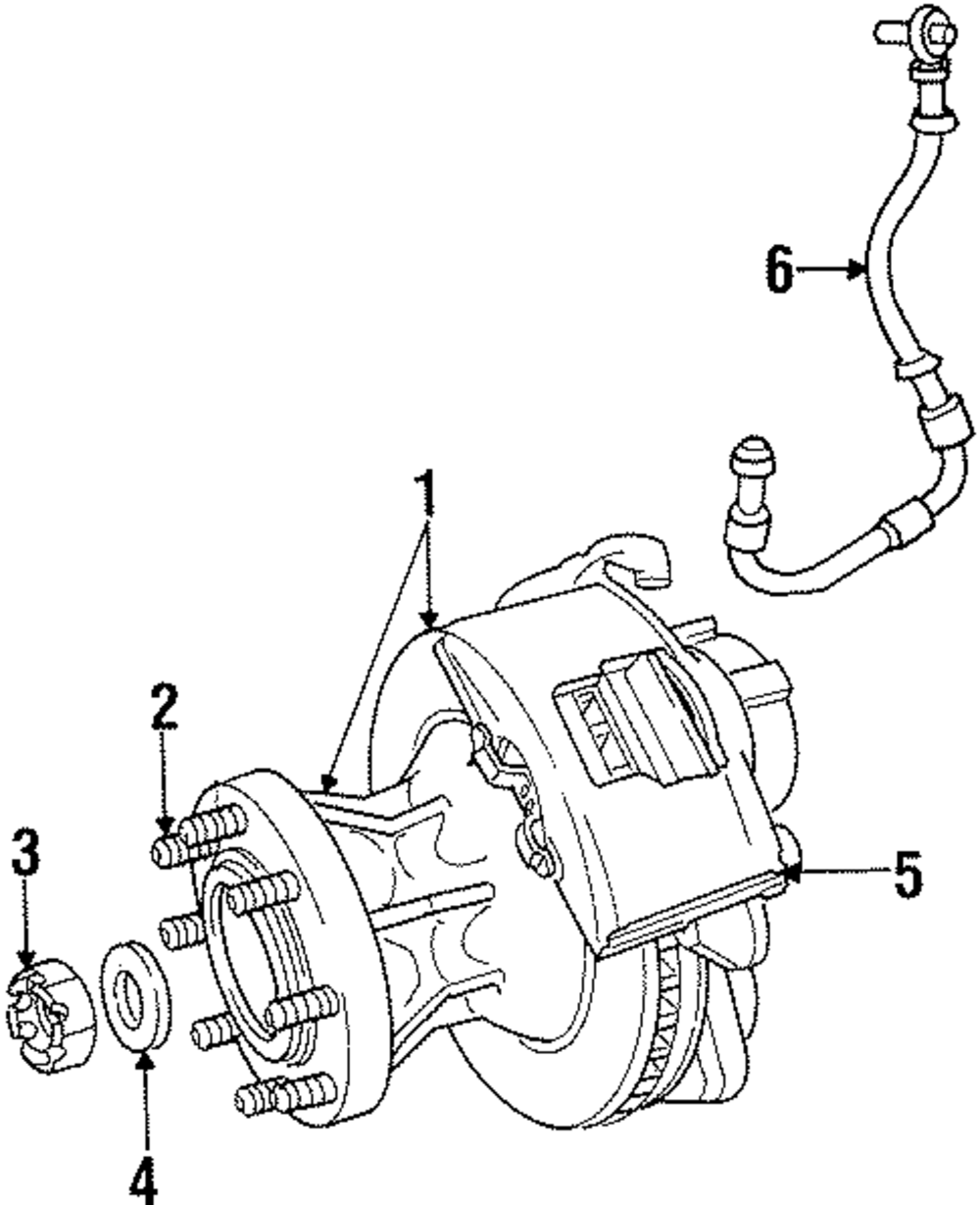 6
1
2
3
5
4