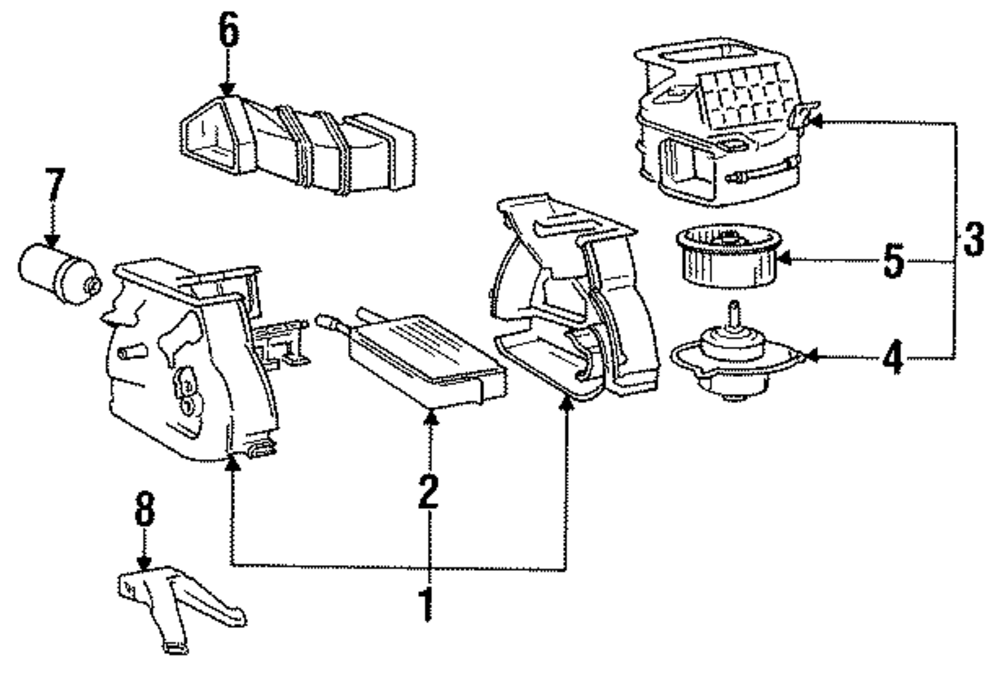 6
7
3
5
4
2
8
1