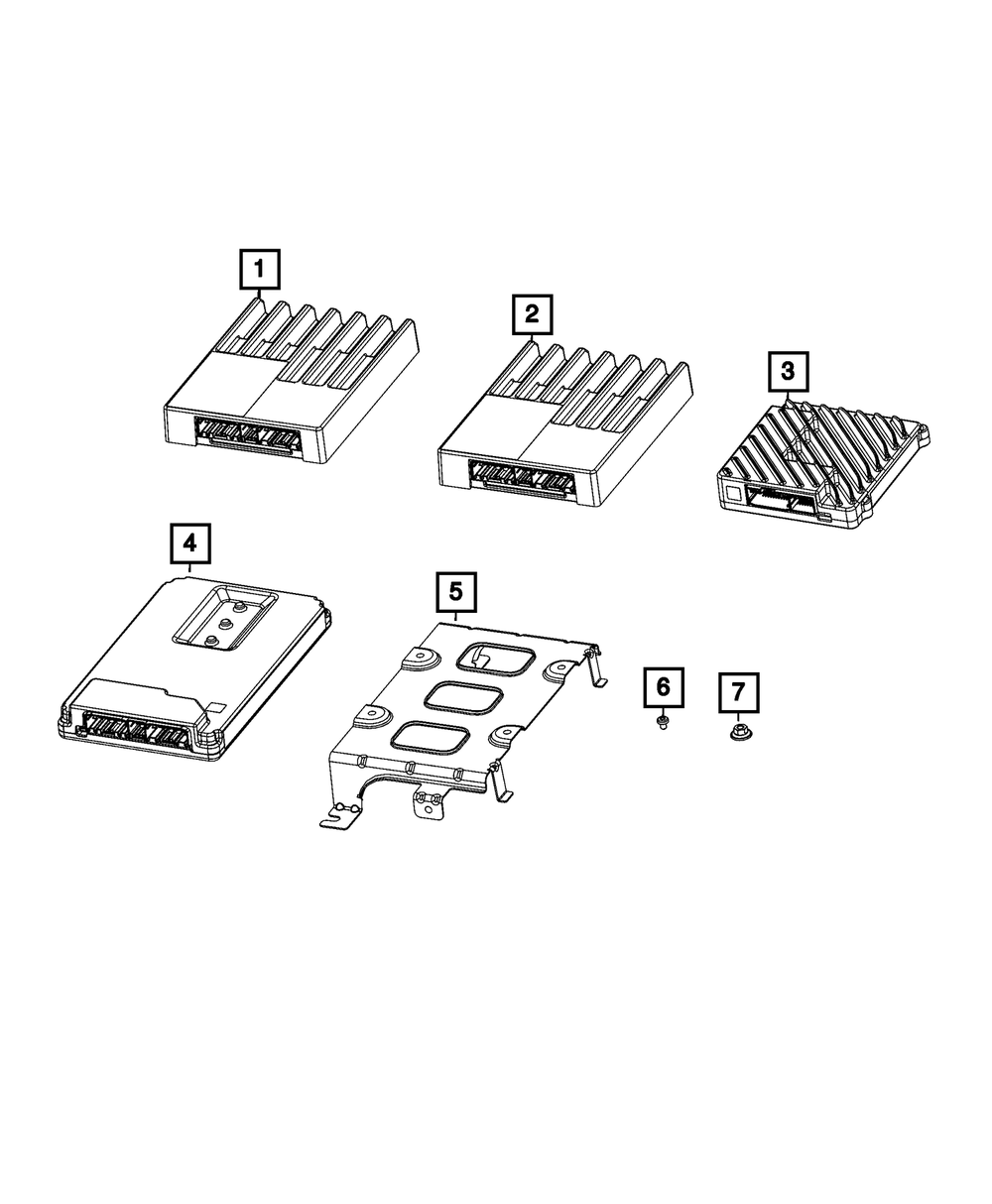 1
2
3
4
5
6
7