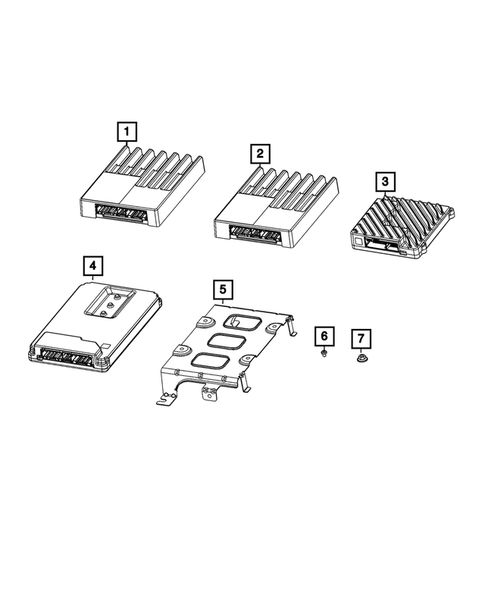 1
2
3
4
5
6
7