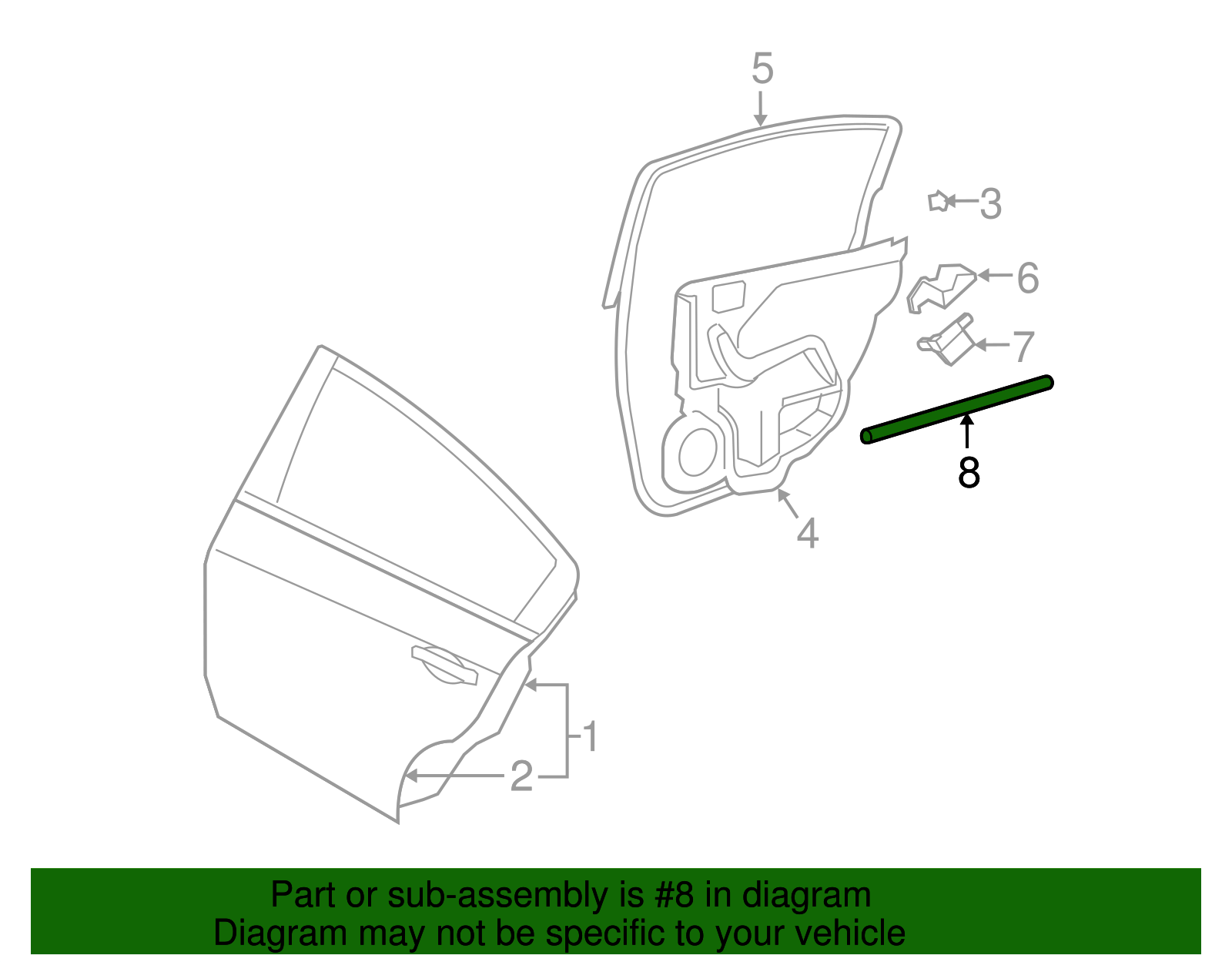 5
3
6
7
8
4
1
2

Part or sub-assembly is #8 in diagram
Diagram may not be specific to your vehicle