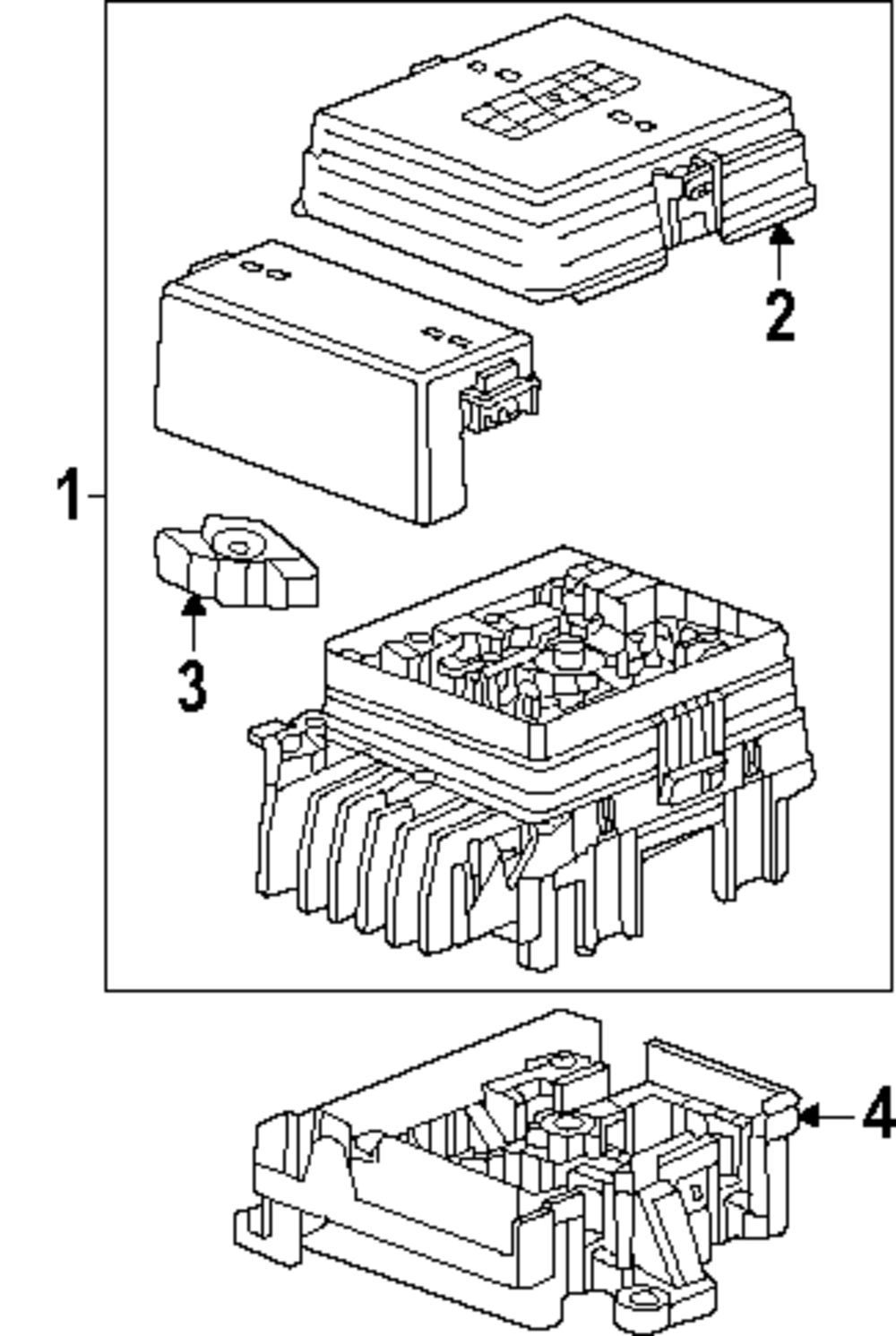 2
1
3
4