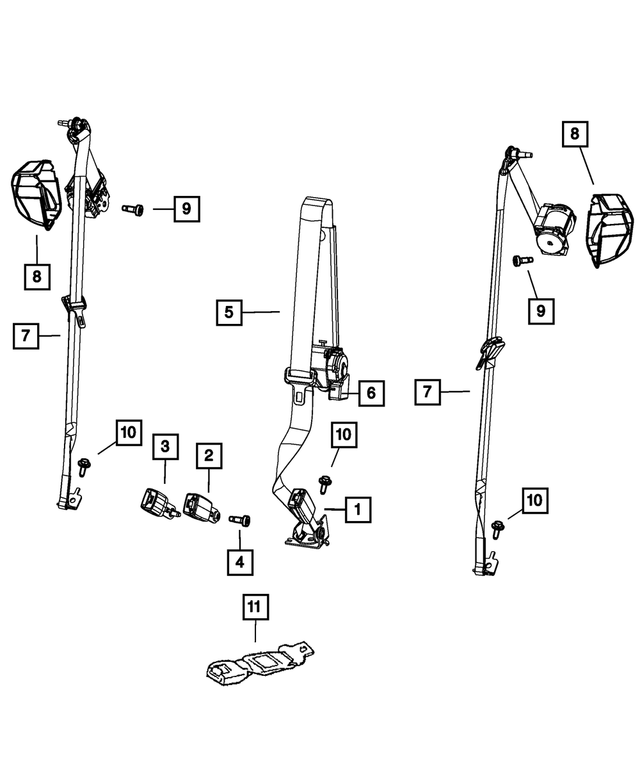 8
9
8
5
9
7
6
7
10
3
2
10
1
10
4
11