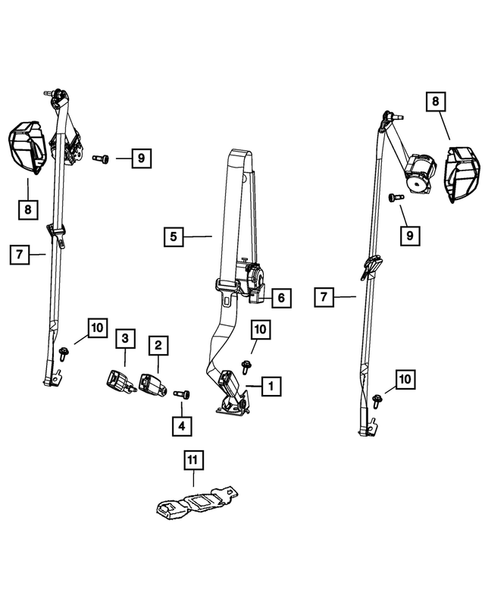 8
9
8
5
9
7
6
7
10
3
2
10
1
10
4
11