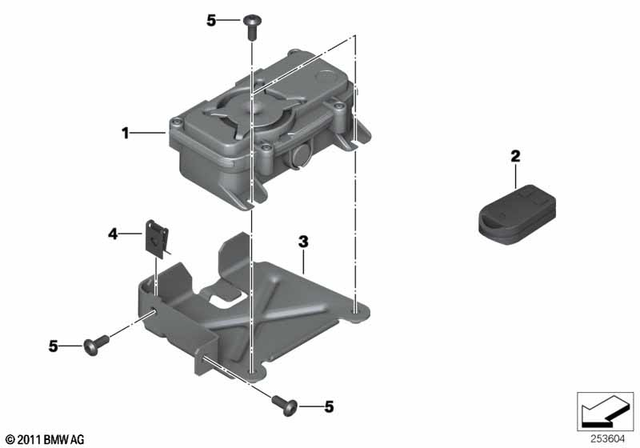 5

1

2

4

3

5

5

© 2011 BMW AG

253604