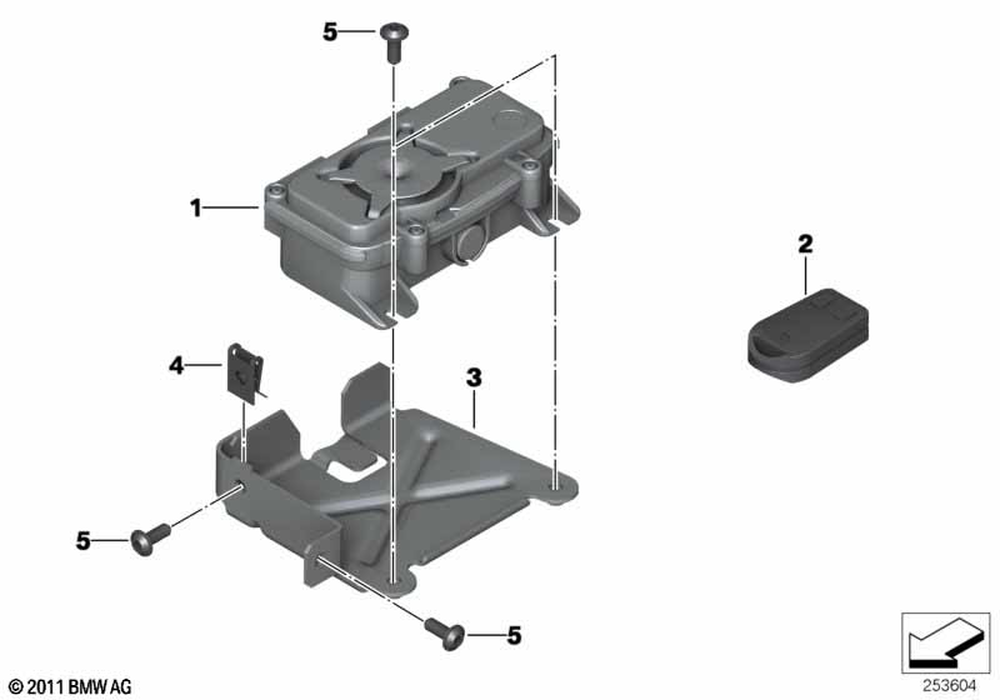 5

1

2

4

3

5

5

© 2011 BMW AG

253604