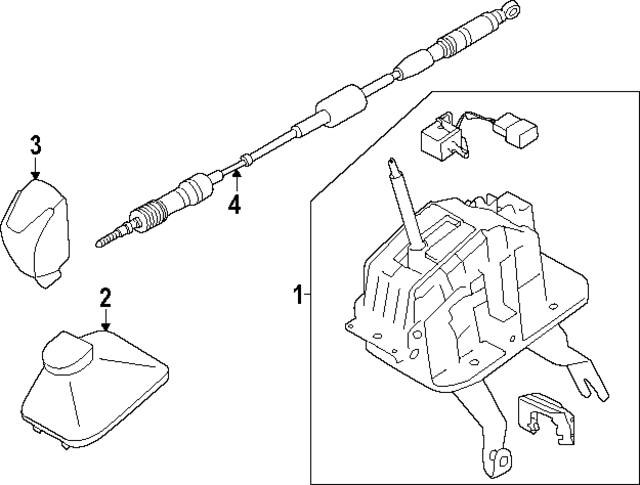 3
4
2
1