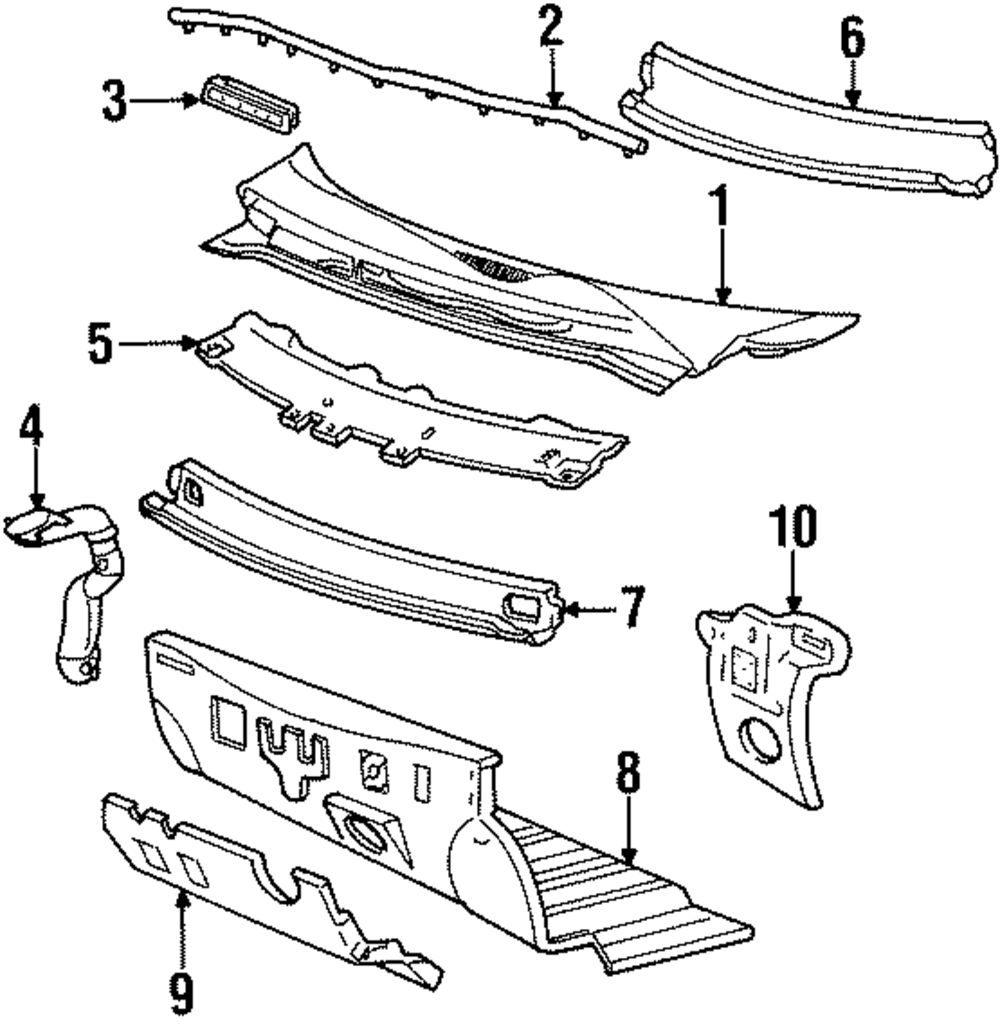 2
6
3
1
5
4
10
7
8
9